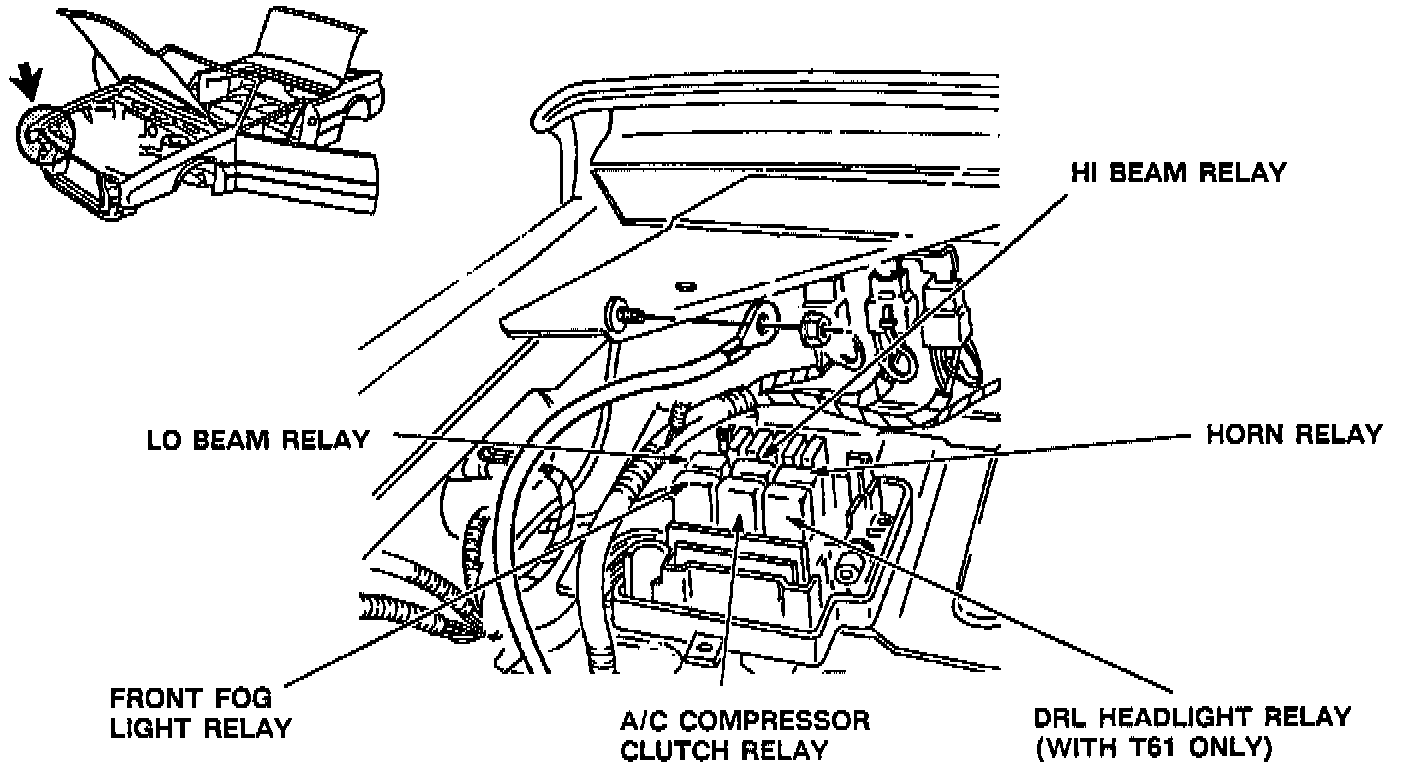 HI BEAM RELAY

LO BEAM RELAY

HORN RELAY

FRONT FOG LIGHT RELAY

A/C COMPRESSOR CLUTCH RELAY

DRL HEADLIGHT RELAY (WITH T61 ONLY)