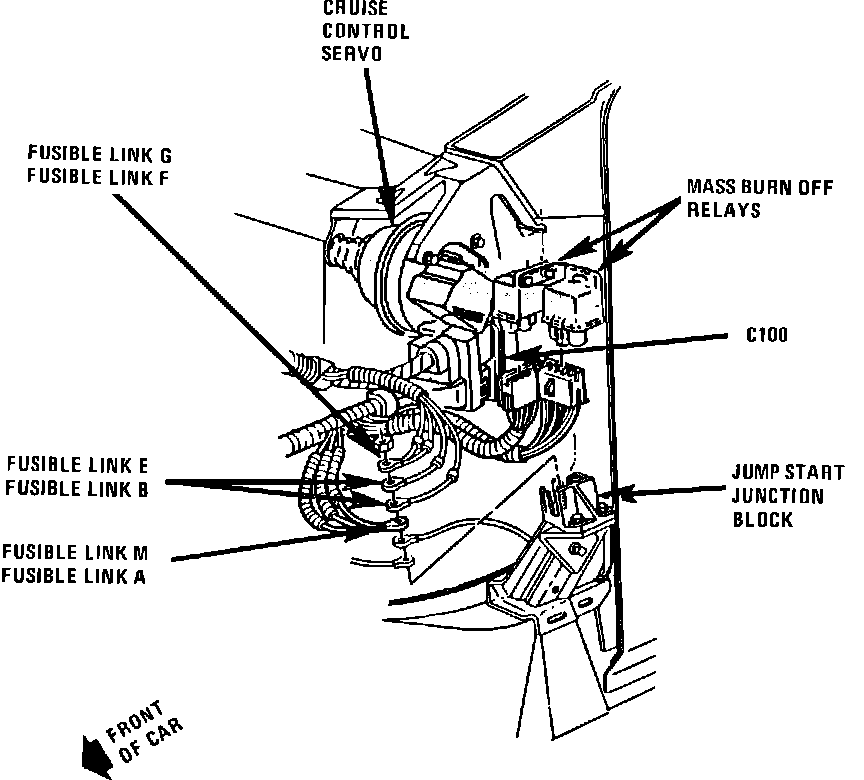 CRUISE CONTROL SERVO

FUSIBLE LINK G
FUSIBLE LINK F

MASS BURN OFF RELAYS

C100

FUSIBLE LINK E
FUSIBLE LINK B

JUMP START JUNCTION BLOCK

FUSIBLE LINK M
FUSIBLE LINK A

FRONT OF CAR