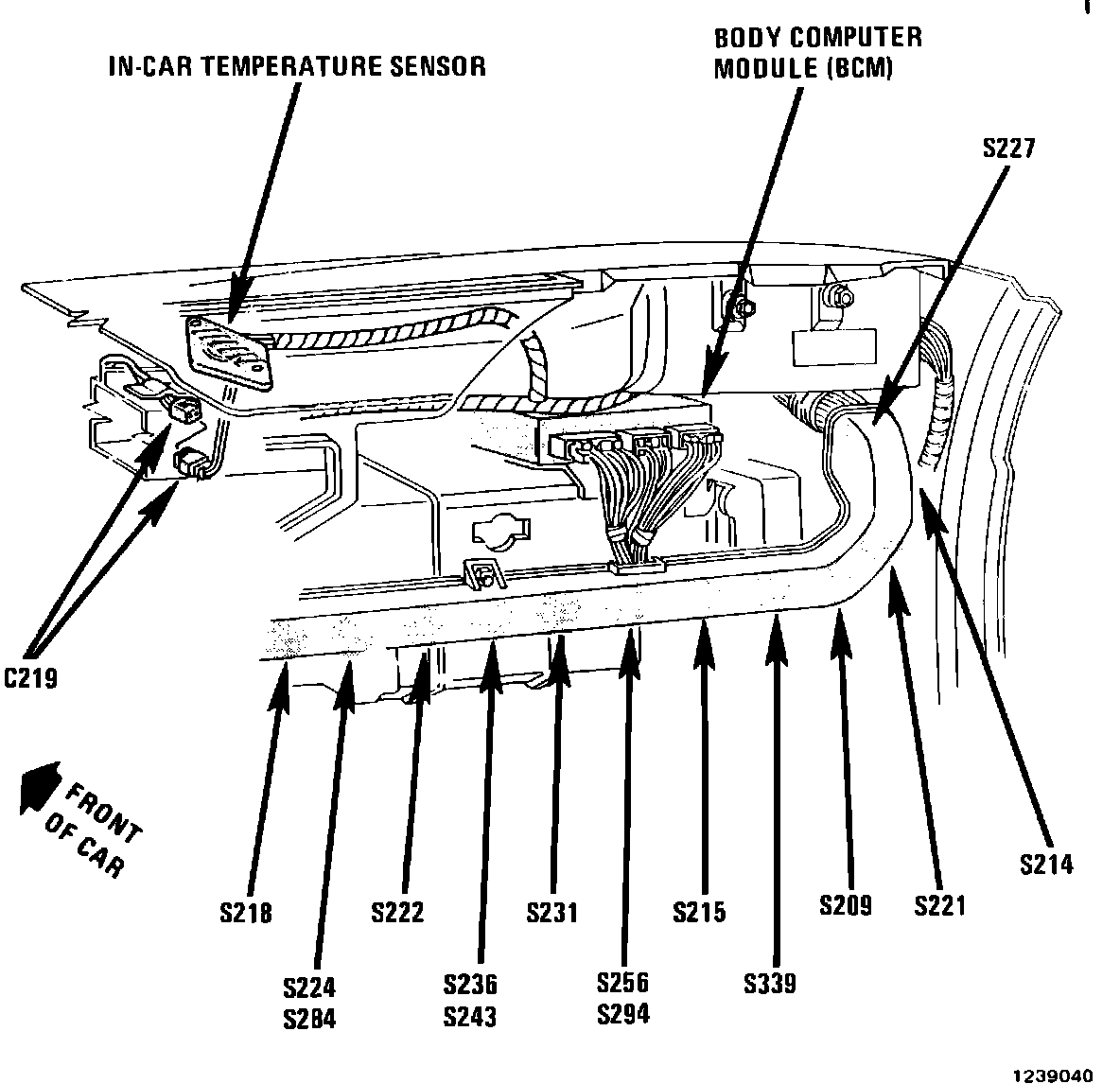 IN-CAR TEMPERATURE SENSOR

BODY COMPUTER MODULE (BCM)

S227

C219

FRONT OF CAR

S218

S224
S284

S222

S236
S243

S231

S256
S294

S215

S339

S209

S221

S214

1239040