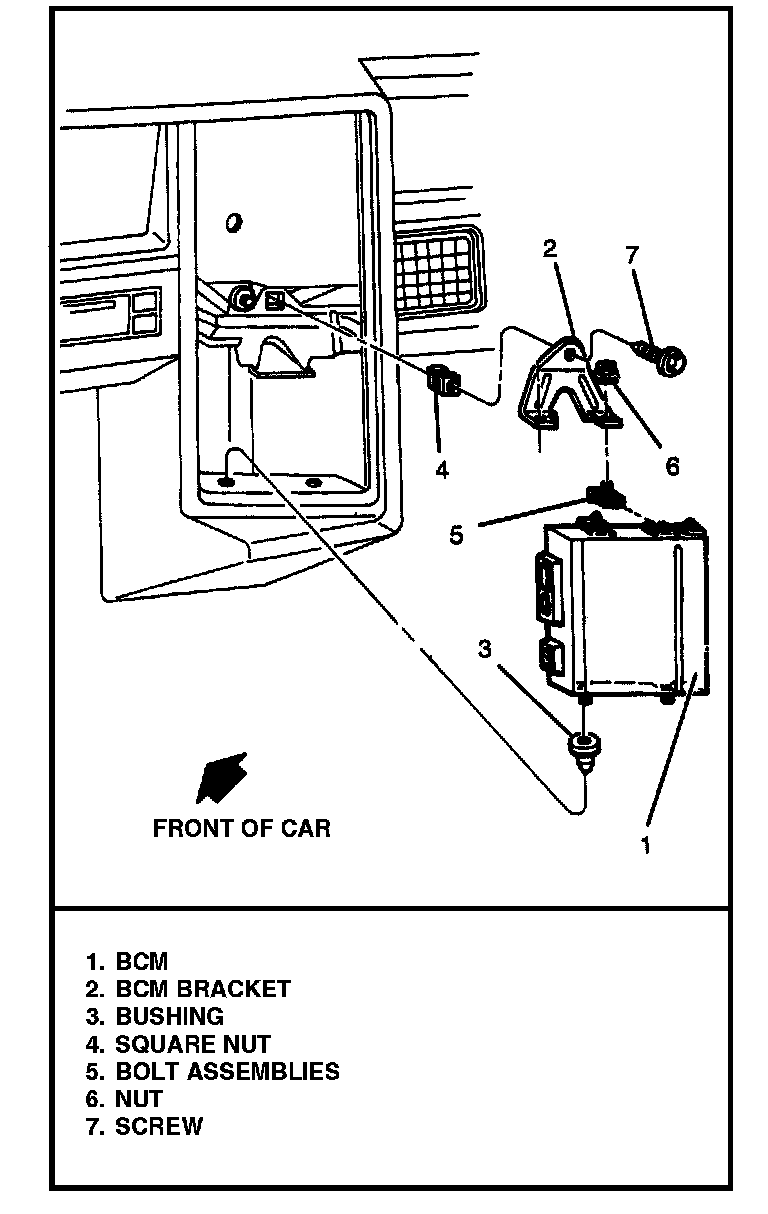 2
7
4
6
5
3
FRONT OF CAR
1

1. BCM
2. BCM BRACKET
3. BUSHING
4. SQUARE NUT
5. BOLT ASSEMBLIES
6. NUT
7. SCREW