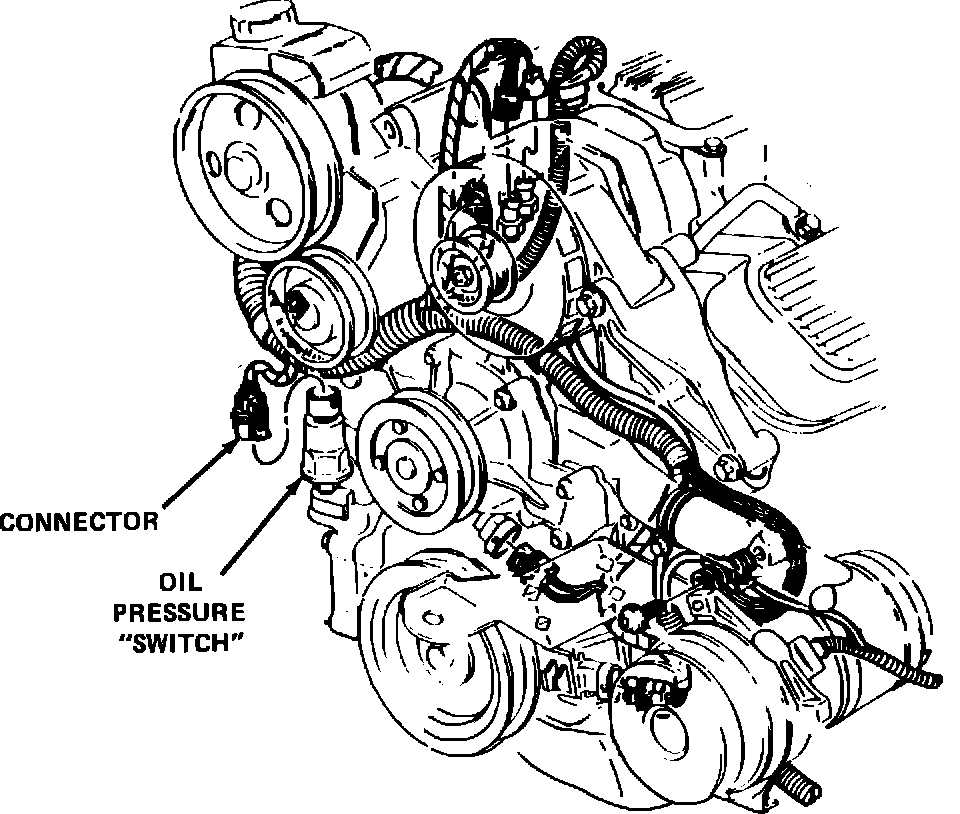 CONNECTOR

OIL PRESSURE "SWITCH"