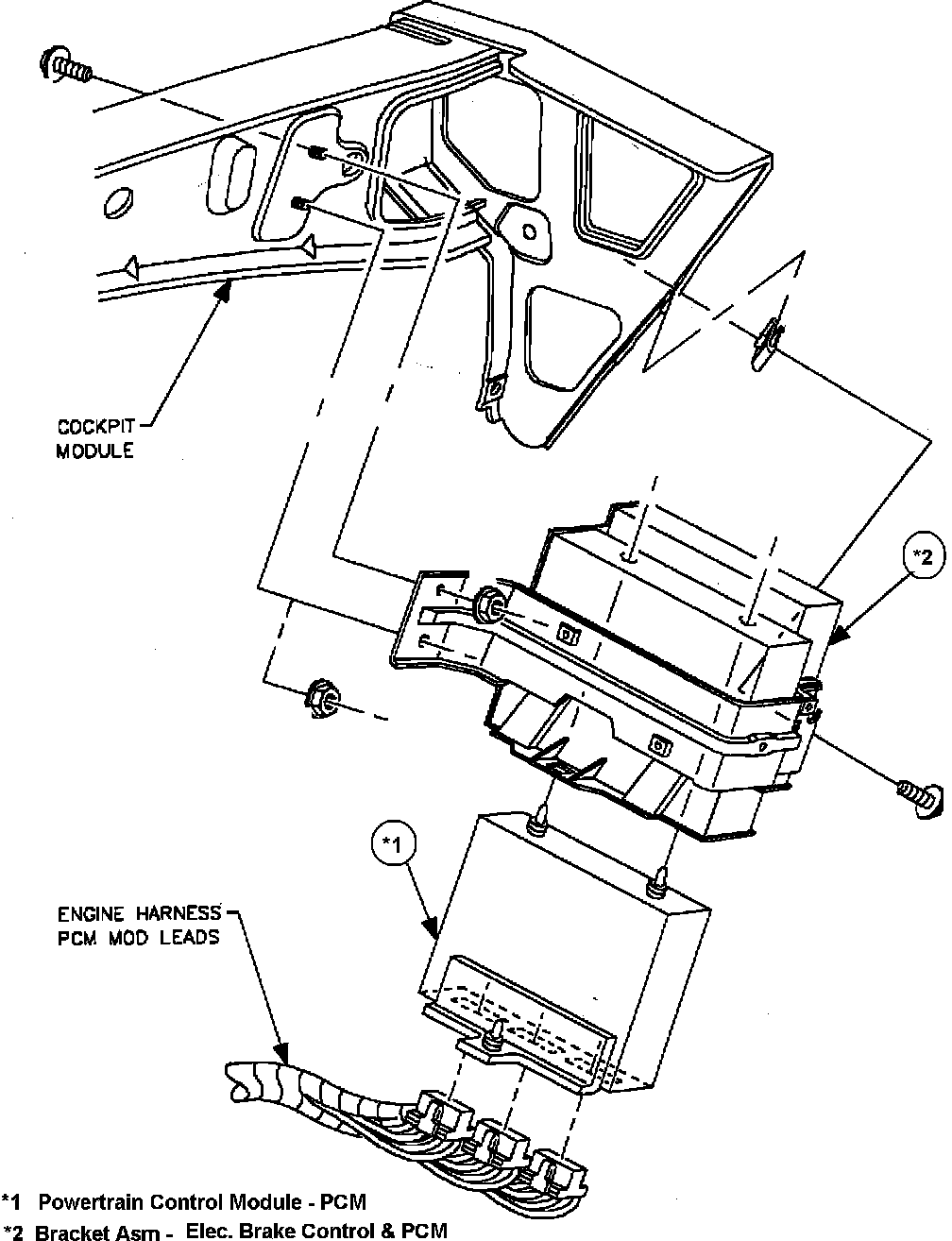 COCKPIT MODULE

*2

*1

ENGINE HARNESS PCM MOD LEADS

*1 Powertrain Control Module - PCM
*2 Bracket Asm - Elec. Brake Control & PCM