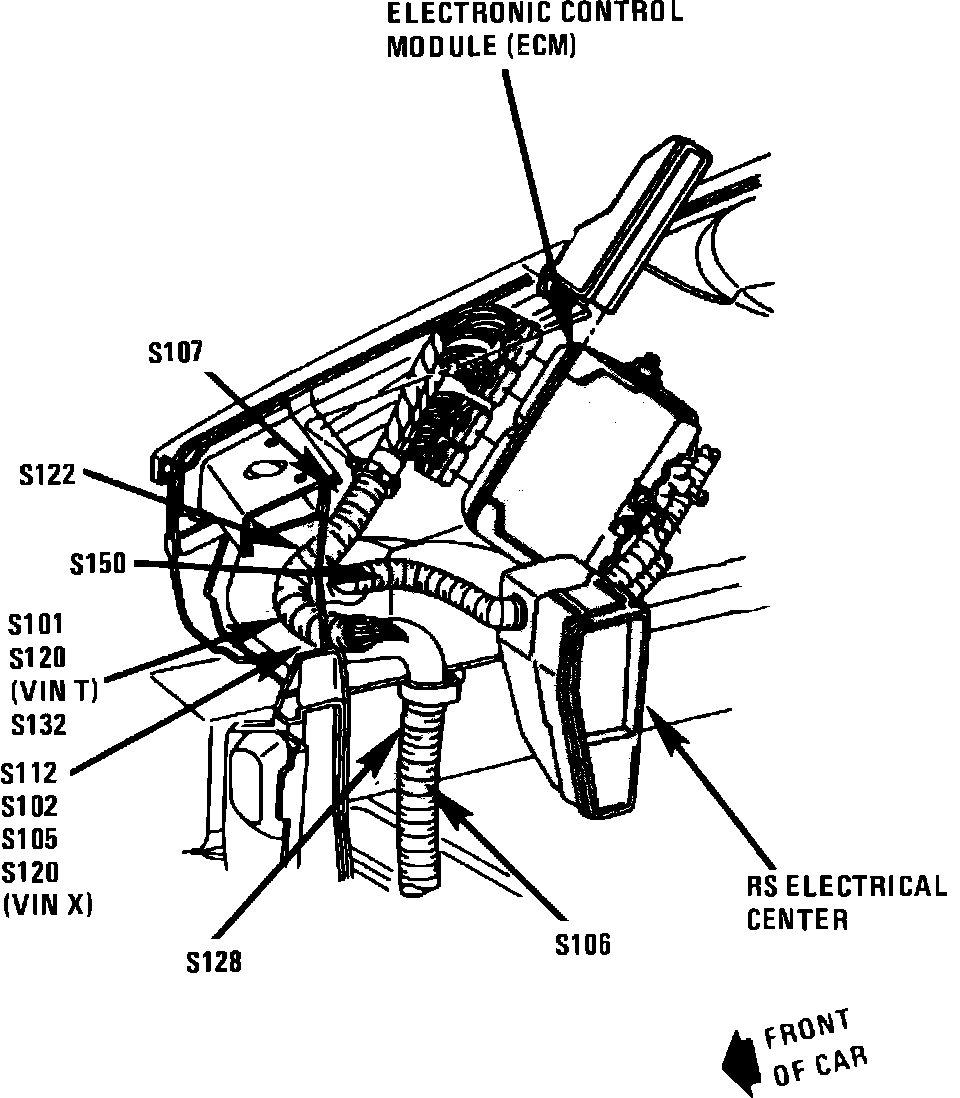 ELECTRONIC CONTROL MODULE (ECM)

S107

S122

S150

S101
S120
(VIN T)
S132

S112
S102
S105
S120
(VIN X)

S128

S106

RS ELECTRICAL CENTER

FRONT OF CAR