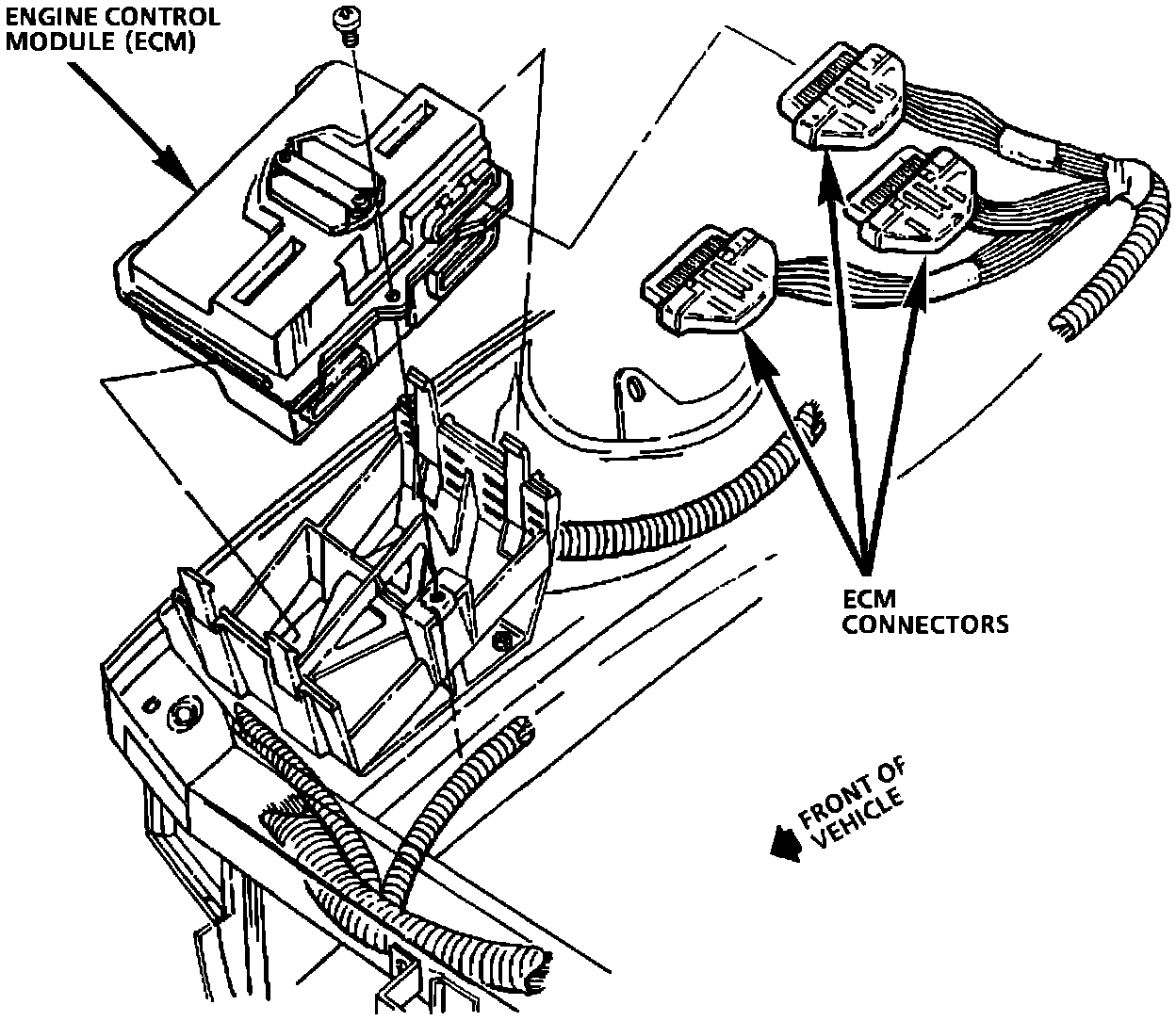 ENGINE CONTROL MODULE (ECM)

ECM CONNECTORS

FRONT OF VEHICLE