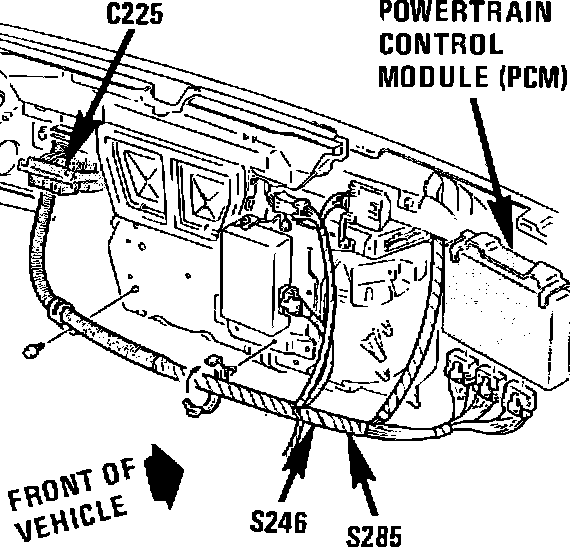 C225

POWERTRAIN CONTROL MODULE (PCM)

FRONT OF VEHICLE

S246

S285