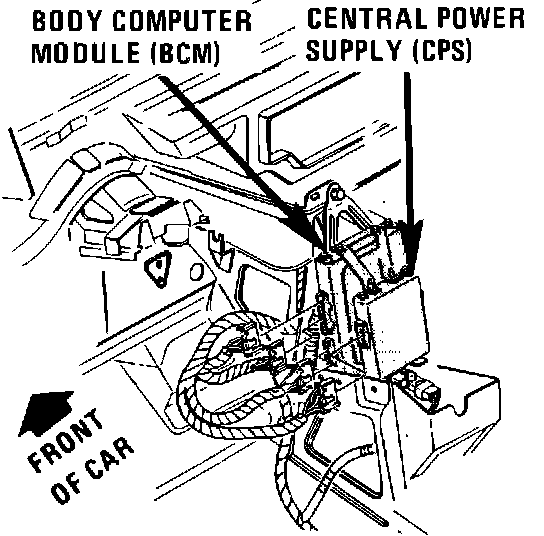 BODY COMPUTER MODULE (BCM)

CENTRAL POWER SUPPLY (CPS)

FRONT OF CAR