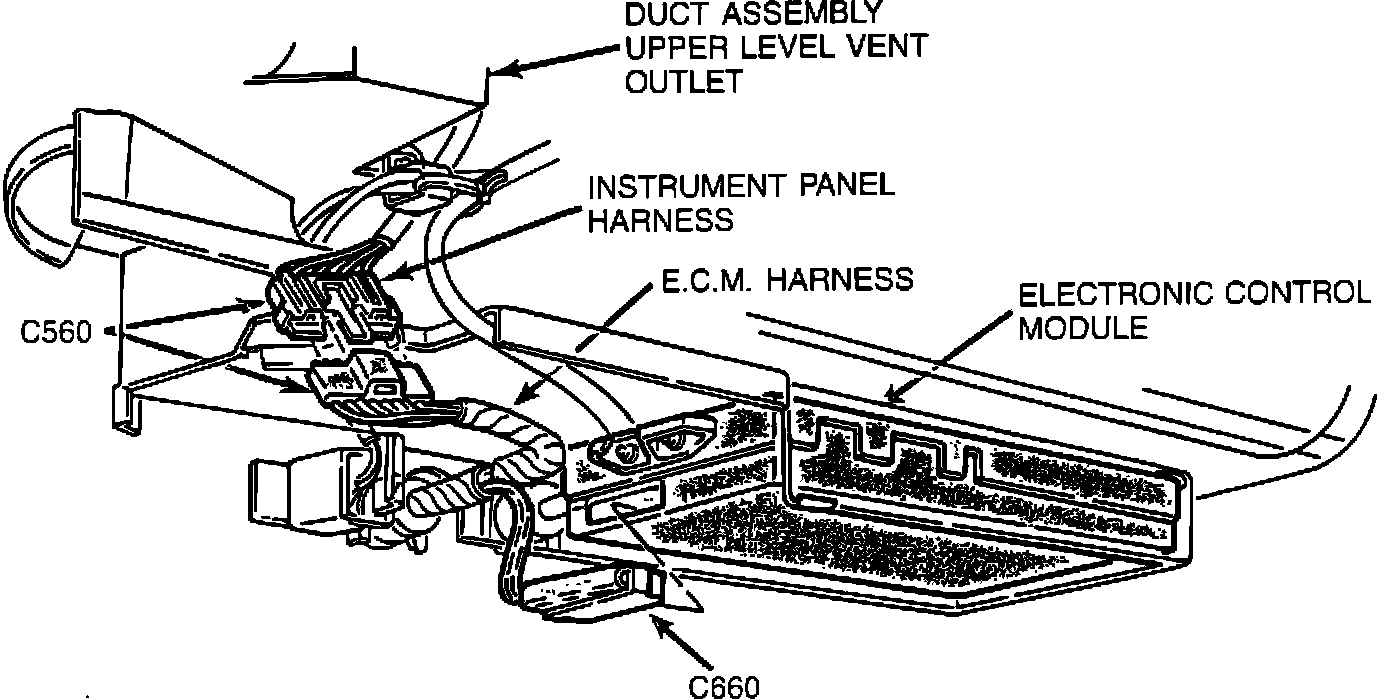 DUCT ASSEMBLY UPPER LEVEL VENT OUTLET

INSTRUMENT PANEL HARNESS

E.C.M. HARNESS

ELECTRONIC CONTROL MODULE

C560

C660