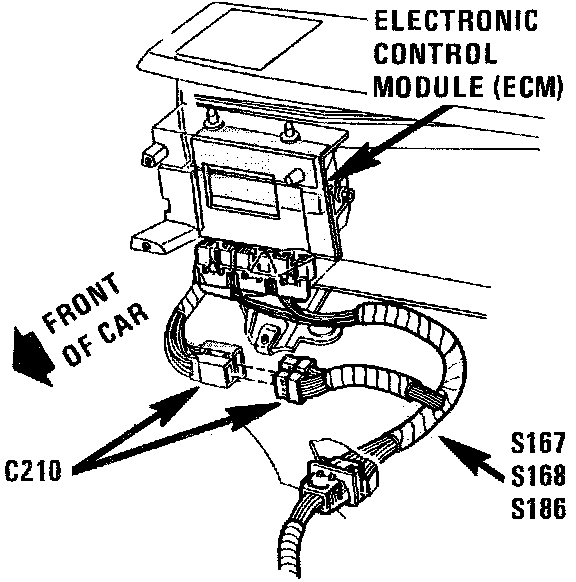 ELECTRONIC CONTROL MODULE (ECM)

FRONT OF CAR

C210

S167
S168
S186