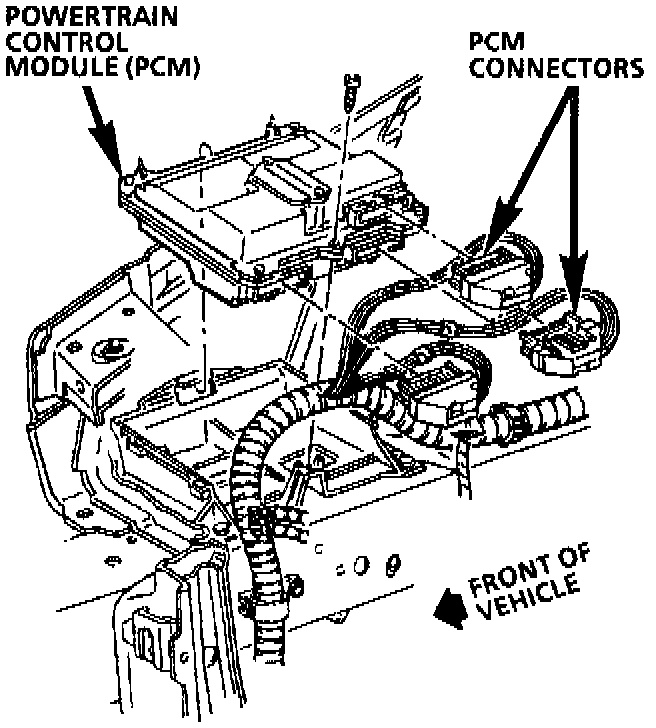 POWERTRAIN CONTROL MODULE (PCM)

PCM CONNECTORS

FRONT OF VEHICLE