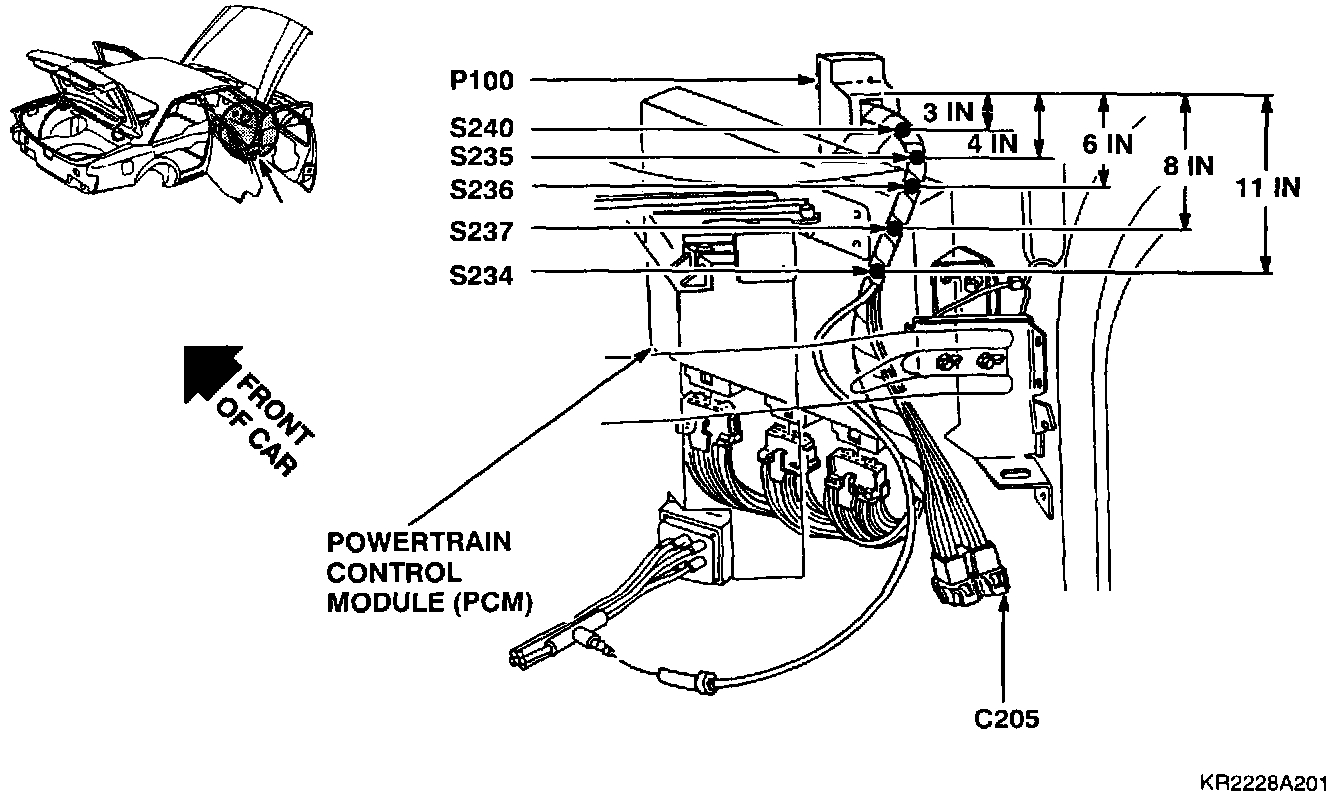 P100
S240
S235
S236
S237
S234
3 IN
4 IN
6 IN
8 IN
11 IN
FRONT OF CAR
POWERTRAIN CONTROL MODULE (PCM)
C205
KR2228A201