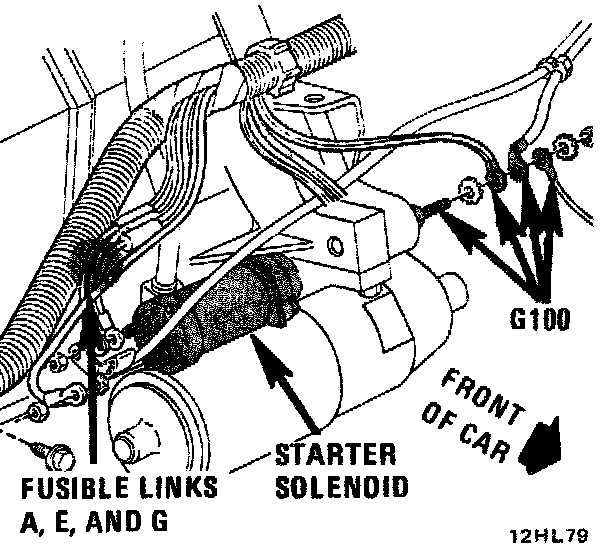 G100

FRONT OF CAR

STARTER SOLENOID

FUSIBLE LINKS A, E, AND G

12HL79