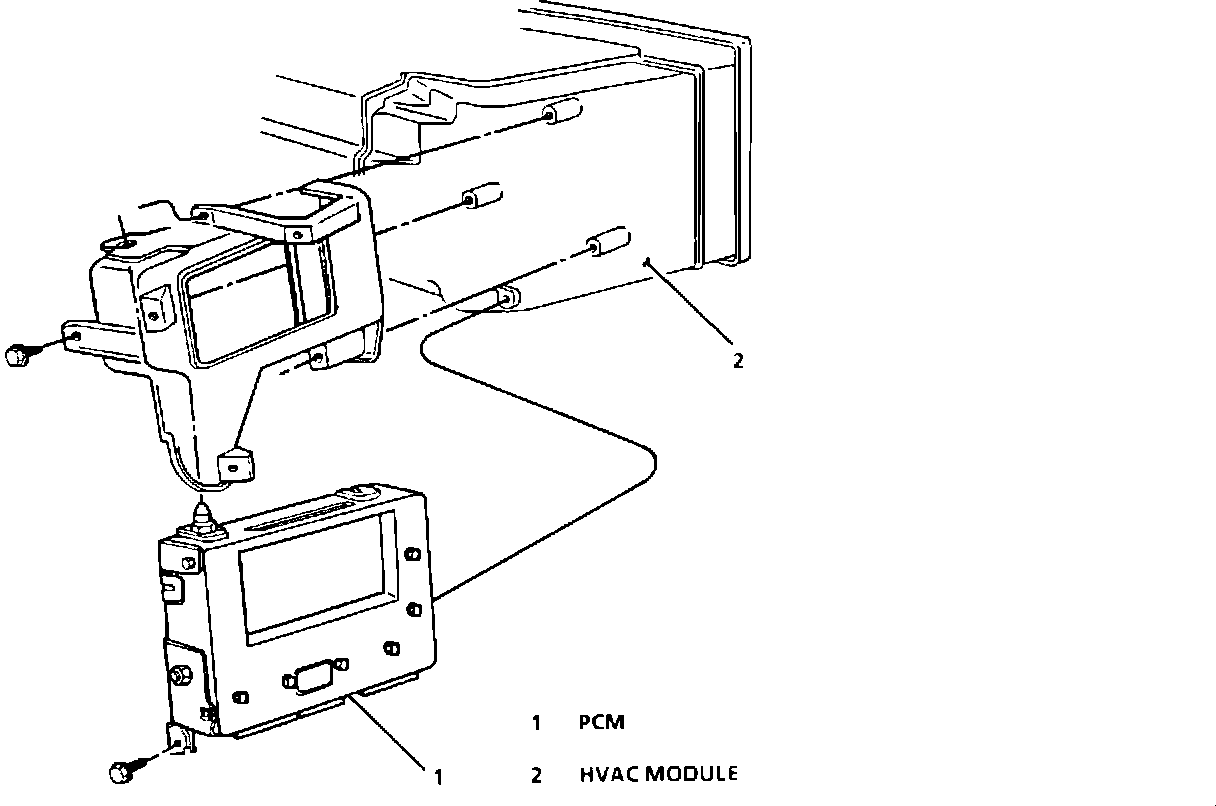 2

1

1 PCM

2 HVAC MODULE