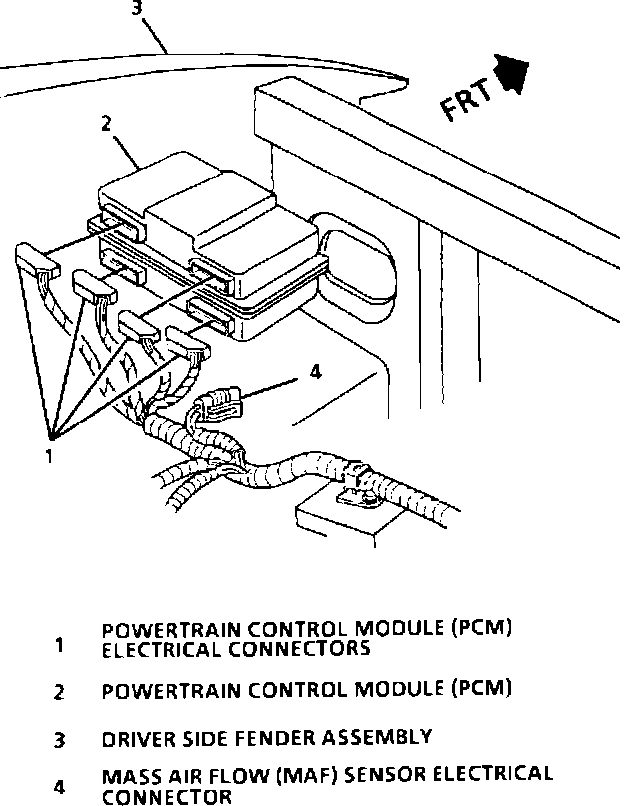 3

FRT

2

4

1

1 POWERTRAIN CONTROL MODULE (PCM) ELECTRICAL CONNECTORS

2 POWERTRAIN CONTROL MODULE (PCM)

3 DRIVER SIDE FENDER ASSEMBLY

4 MASS AIR FLOW (MAF) SENSOR ELECTRICAL CONNECTOR