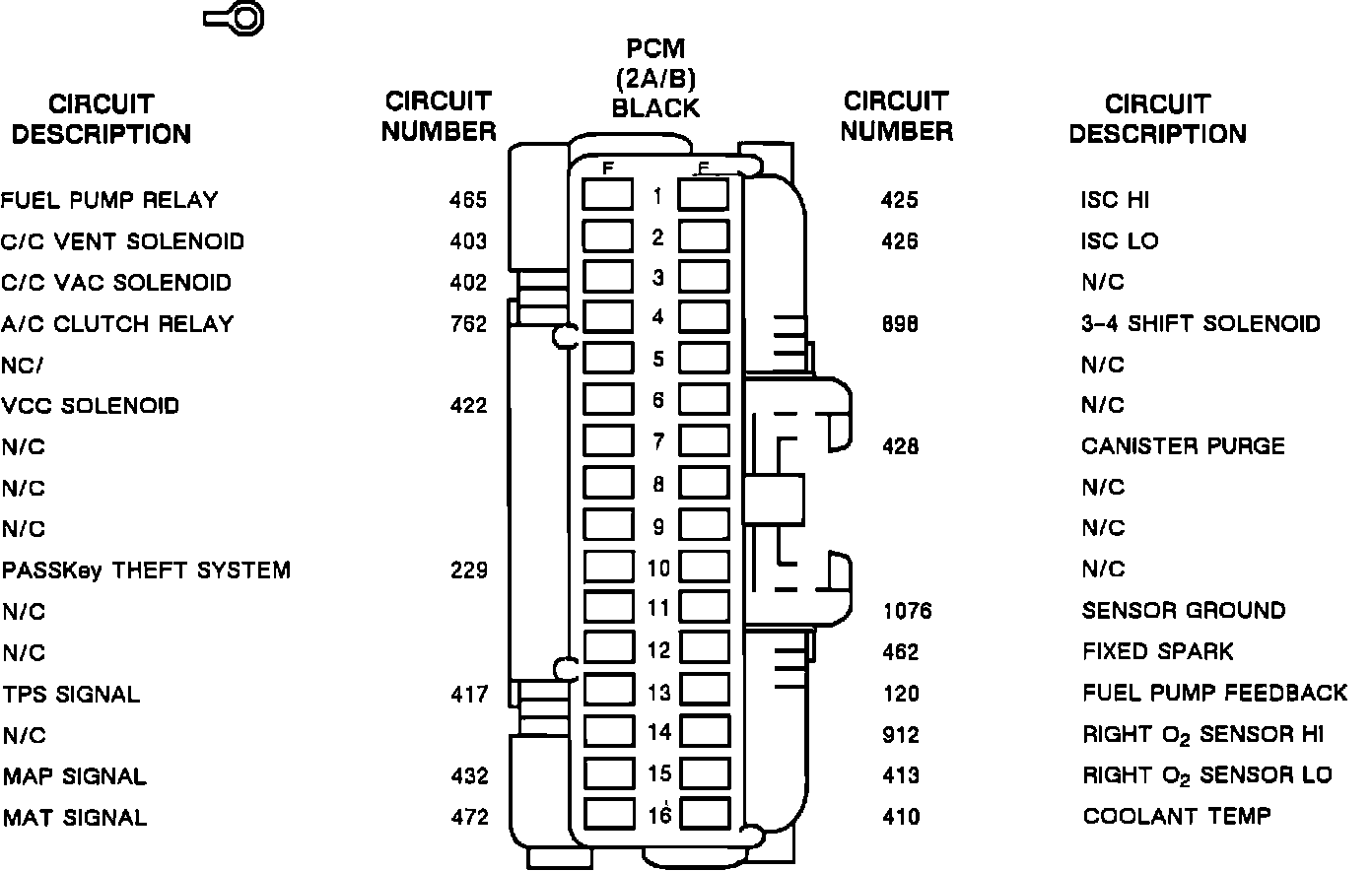 PCM
(2A/B)
BLACK

| CIRCUIT DESCRIPTION | CIRCUIT NUMBER | F | | E | CIRCUIT NUMBER | CIRCUIT DESCRIPTION |
|---|---|---|---|---|---|---|
| FUEL PUMP RELAY | 465 | | 1 | | 425 | ISC HI |
| C/C VENT SOLENOID | 403 | | 2 | | 426 | ISC LO |
| C/C VAC SOLENOID | 402 | | 3 | | | N/C |
| A/C CLUTCH RELAY | 762 | | 4 | | 898 | 3-4 SHIFT SOLENOID |
| NC/ | | | 5 | | | N/C |
| VCC SOLENOID | 422 | | 6 | | | N/C |
| N/C | | | 7 | | 428 | CANISTER PURGE |
| N/C | | | 8 | | | N/C |
| N/C | | | 9 | | | N/C |
| PASSKey THEFT SYSTEM | 229 | | 10 | | | N/C |
| N/C | | | 11 | | 1076 | SENSOR GROUND |
| N/C | | | 12 | | 462 | FIXED SPARK |
| TPS SIGNAL | 417 | | 13 | | 120 | FUEL PUMP FEEDBACK |
| N/C | | | 14 | | 912 | RIGHT $O_2$ SENSOR HI |
| MAP SIGNAL | 432 | | 15 | | 413 | RIGHT $O_2$ SENSOR LO |
| MAT SIGNAL | 472 | | 16 | | 410 | COOLANT TEMP |