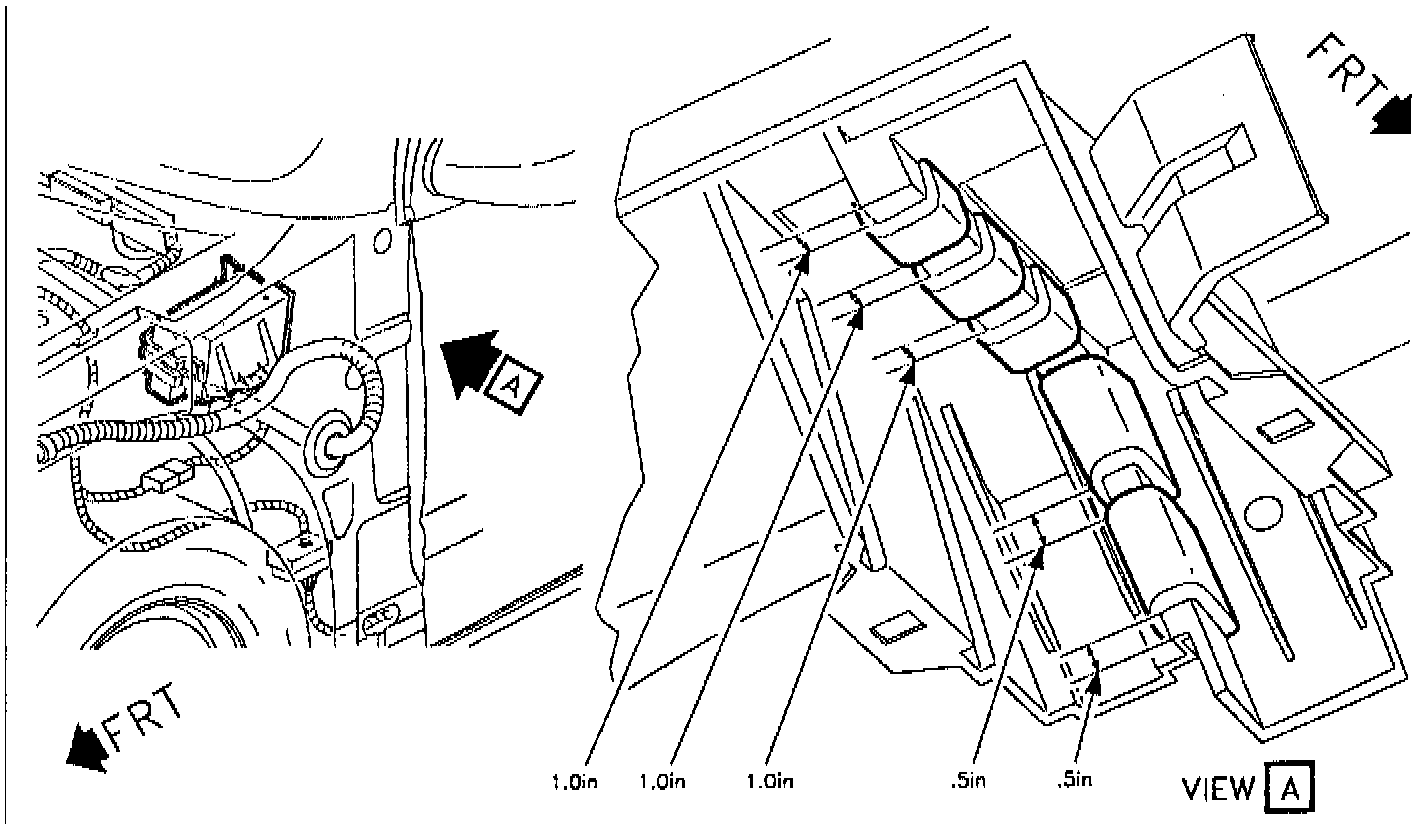 A
FRT
FRT
1.0in
1.0in
1.0in
.5in
.5in
VIEW A