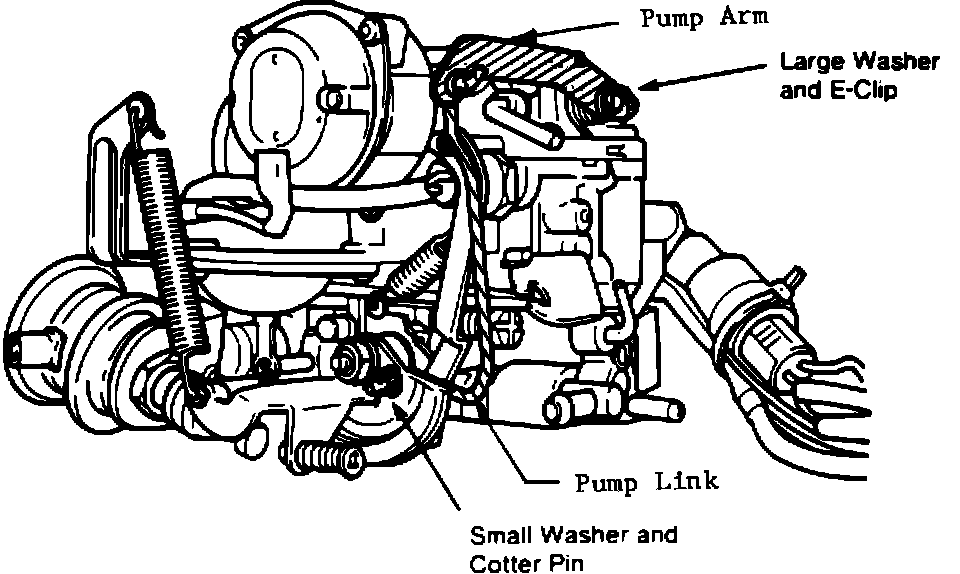 Pump Arm

Large Washer and E-Clip

Pump Link

Small Washer and Cotter Pin