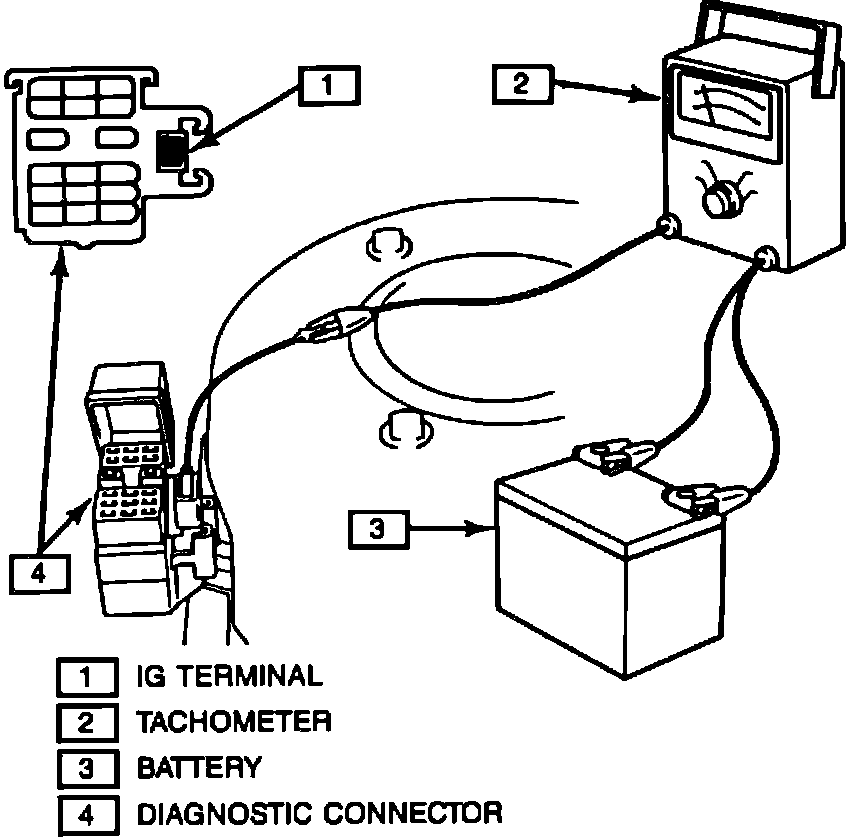 1

2

3

4

1 IG TERMINAL
2 TACHOMETER
3 BATTERY
4 DIAGNOSTIC CONNECTOR