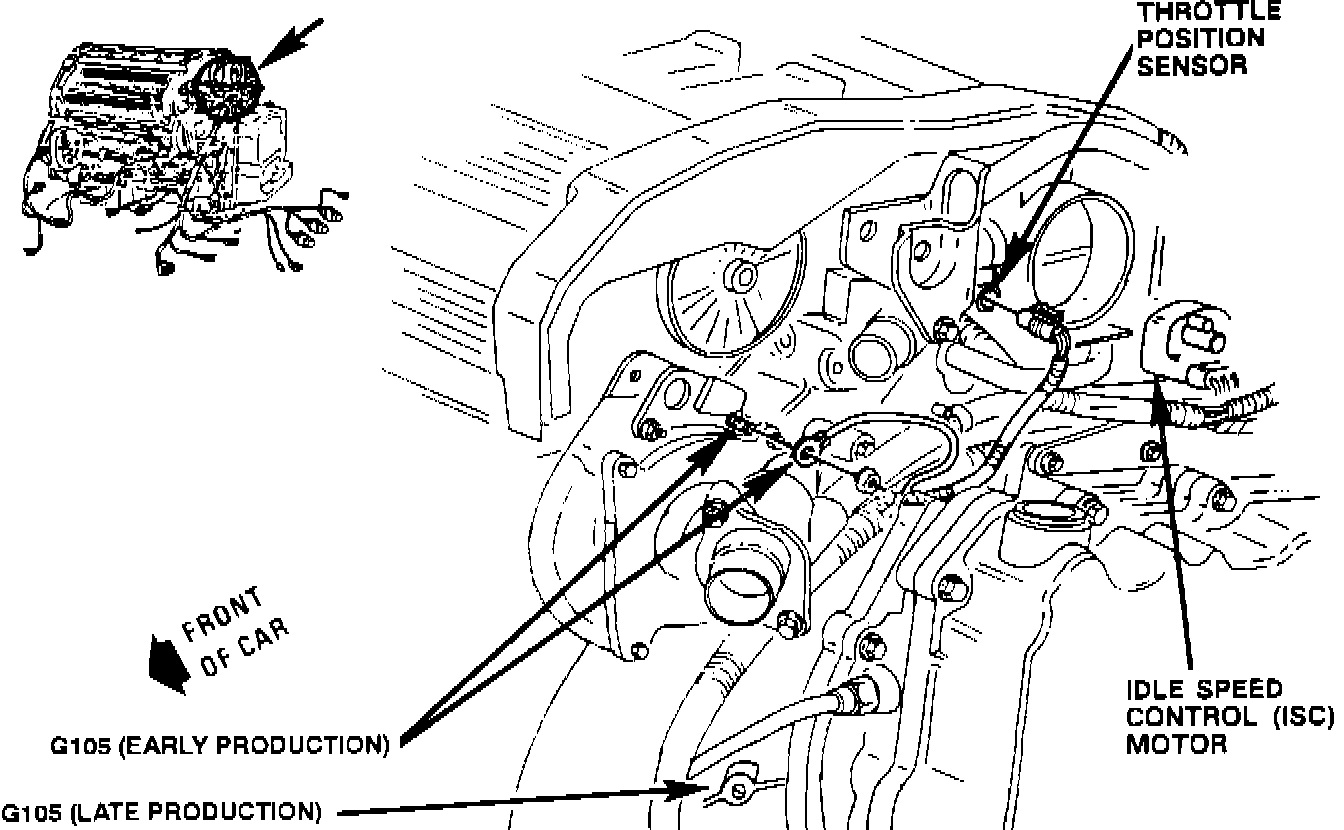 THROTTLE POSITION SENSOR

FRONT OF CAR

IDLE SPEED CONTROL (ISC) MOTOR

G105 (EARLY PRODUCTION)

G105 (LATE PRODUCTION)