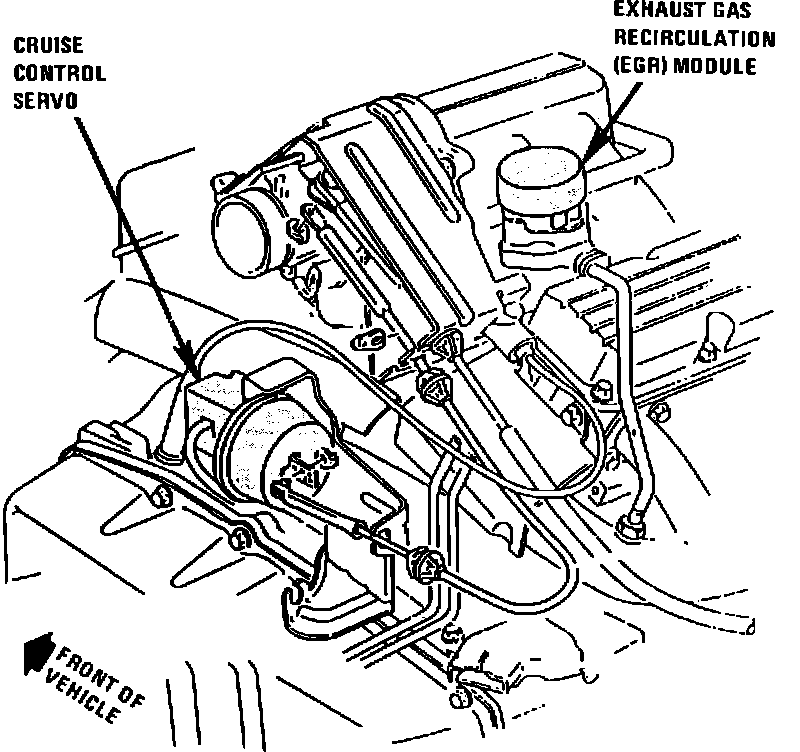 CRUISE CONTROL SERVO

EXHAUST GAS RECIRCULATION (EGR) MODULE

FRONT OF VEHICLE