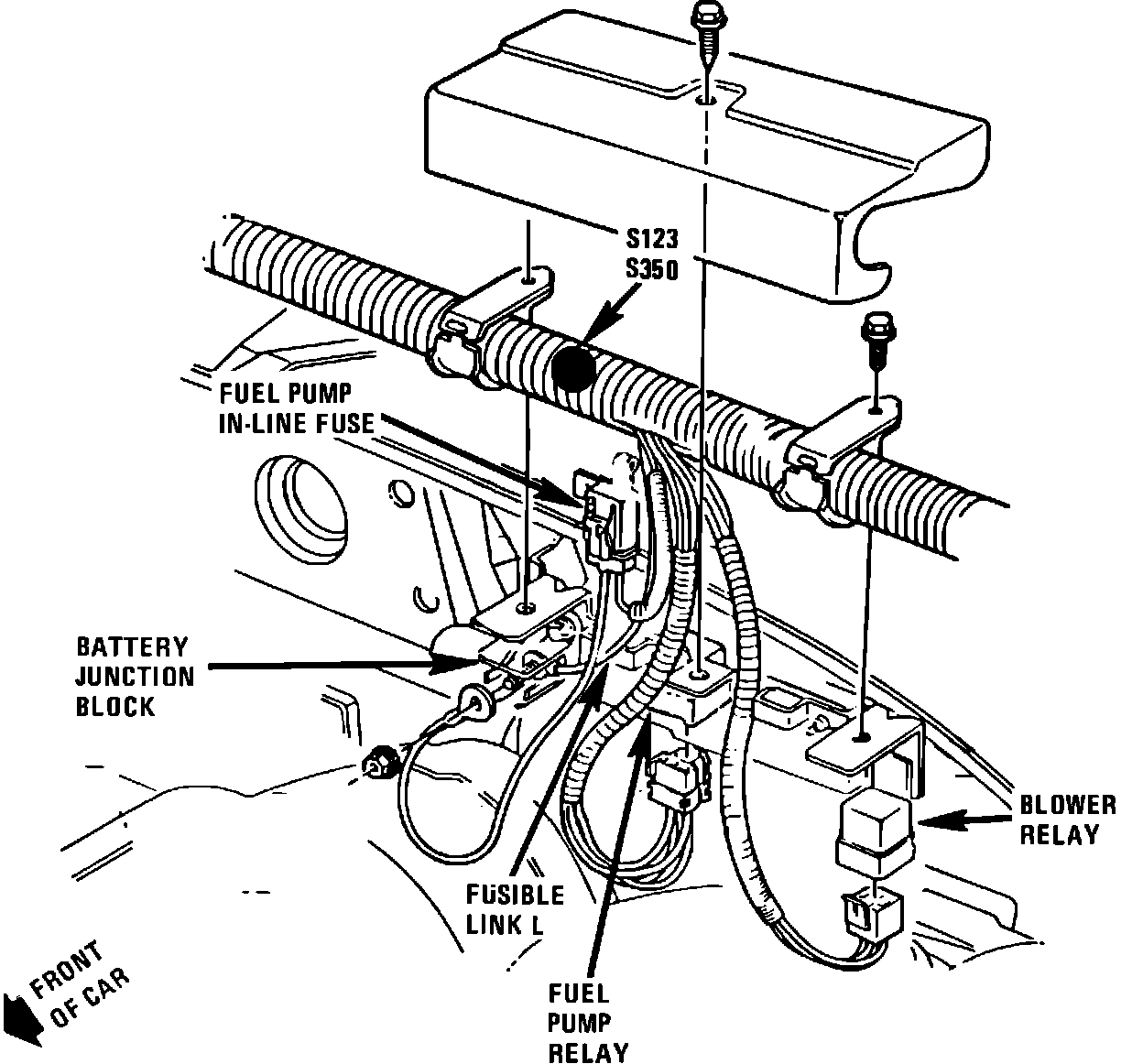 S123
S350

FUEL PUMP
IN-LINE FUSE

BATTERY
JUNCTION
BLOCK

BLOWER
RELAY

FUSIBLE
LINK L

FUEL
PUMP
RELAY

FRONT
OF CAR