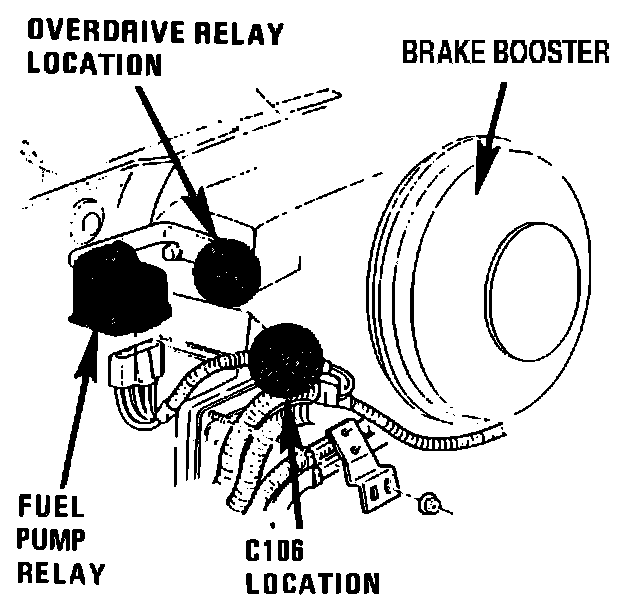 OVERDRIVE RELAY LOCATION

BRAKE BOOSTER

FUEL PUMP RELAY

C106 LOCATION