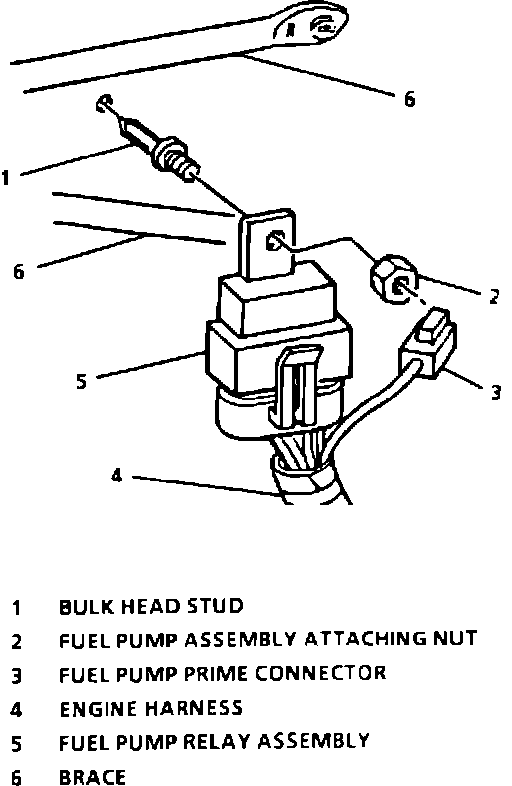 6

1

6

2

5

3

4

1 BULK HEAD STUD
2 FUEL PUMP ASSEMBLY ATTACHING NUT
3 FUEL PUMP PRIME CONNECTOR
4 ENGINE HARNESS
5 FUEL PUMP RELAY ASSEMBLY
6 BRACE