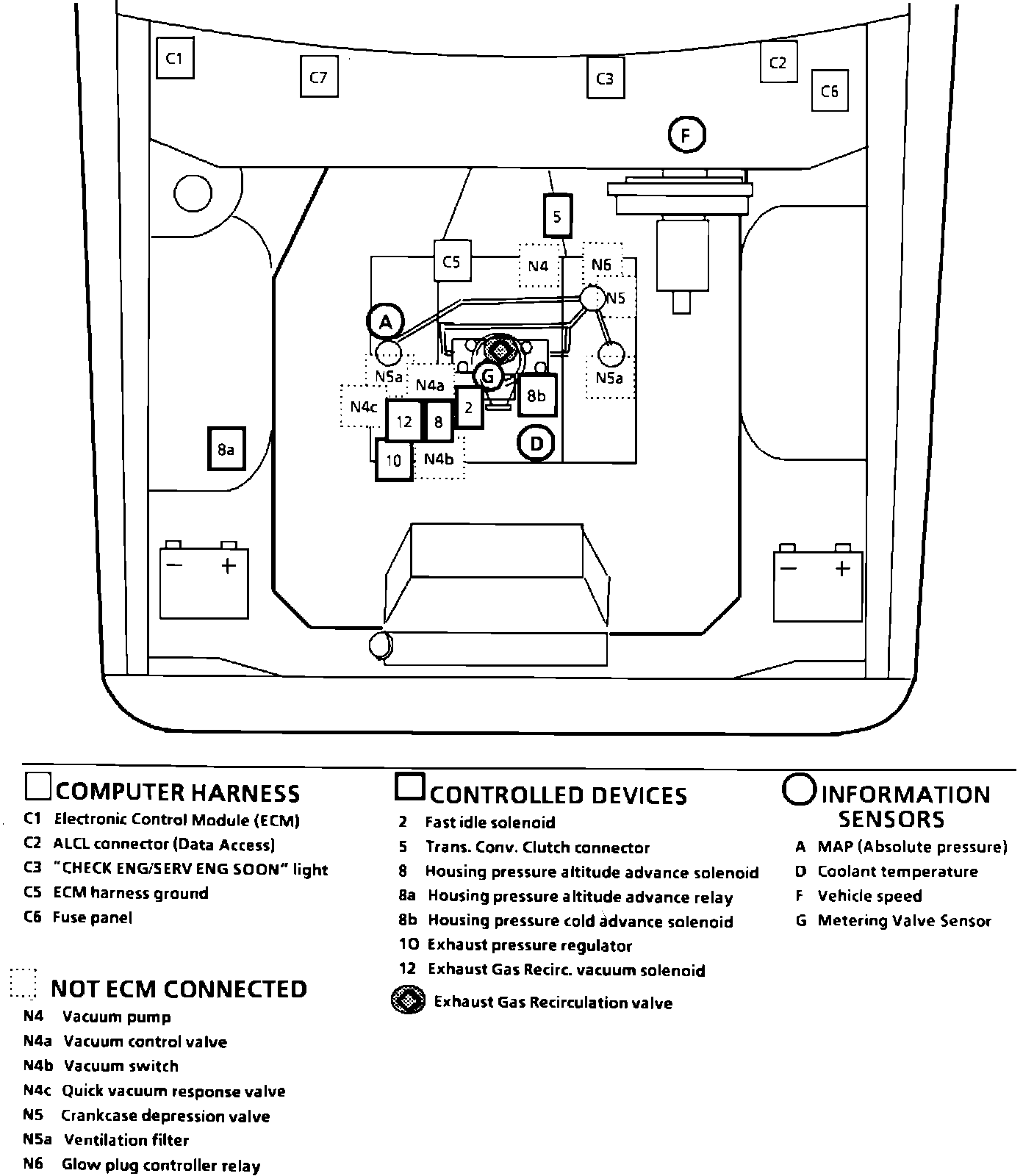 C1
C7
C3
C2
C6
F
5
C5
N4
N6
N5
A
N5a
N4a
G
8b
N5a
N4c
12
8
2
D
8a
10
N4b
− +
− +

COMPUTER HARNESS
C1 Electronic Control Module (ECM)
C2 ALCL connector (Data Access)
C3 "CHECK ENG/SERV ENG SOON" light
C5 ECM harness ground
C6 Fuse panel

NOT ECM CONNECTED
N4 Vacuum pump
N4a Vacuum control valve
N4b Vacuum switch
N4c Quick vacuum response valve
N5 Crankcase depression valve
N5a Ventilation filter
N6 Glow plug controller relay

CONTROLLED DEVICES
2 Fast idle solenoid
5 Trans. Conv. Clutch connector
8 Housing pressure altitude advance solenoid
8a Housing pressure altitude advance relay
8b Housing pressure cold advance solenoid
10 Exhaust pressure regulator
12 Exhaust Gas Recirc. vacuum solenoid
Exhaust Gas Recirculation valve

INFORMATION SENSORS
A MAP (Absolute pressure)
D Coolant temperature
F Vehicle speed
G Metering Valve Sensor