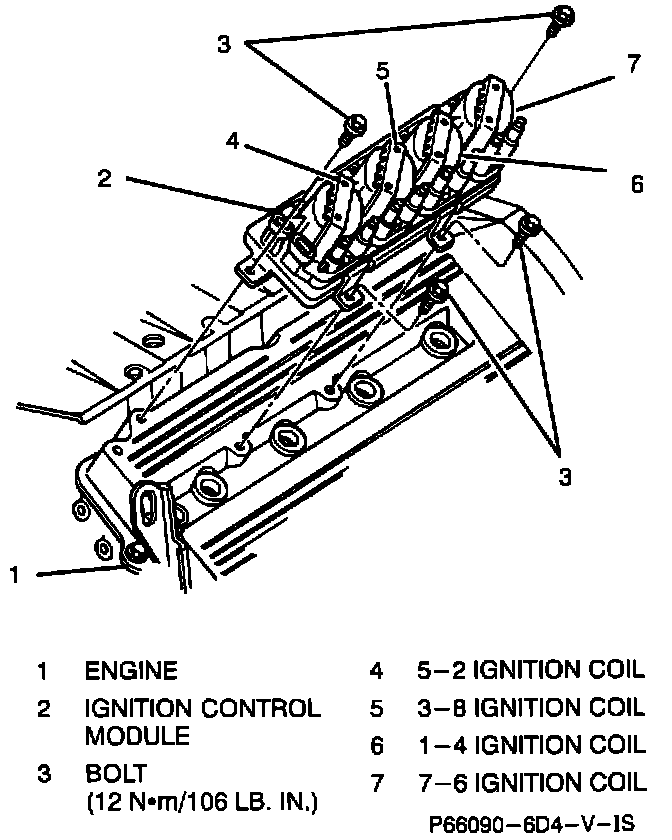 3

5

7

4

2

6

3

1

1 ENGINE
2 IGNITION CONTROL MODULE
3 BOLT (12 N•m/106 LB. IN.)

4 5–2 IGNITION COIL
5 3–8 IGNITION COIL
6 1–4 IGNITION COIL
7 7–6 IGNITION COIL

P66090–6D4–V–IS