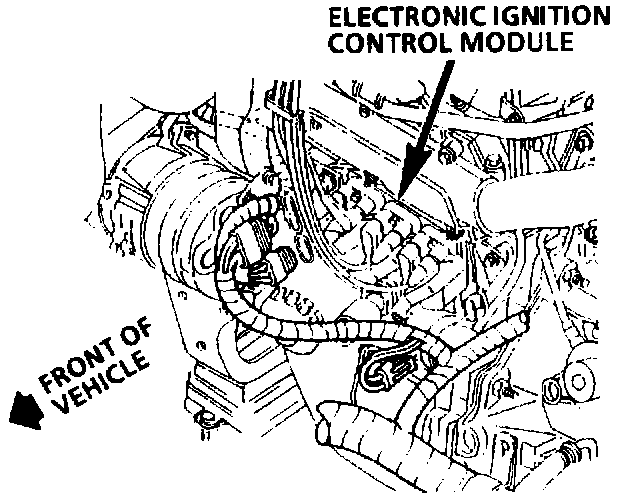 ELECTRONIC IGNITION CONTROL MODULE

FRONT OF VEHICLE