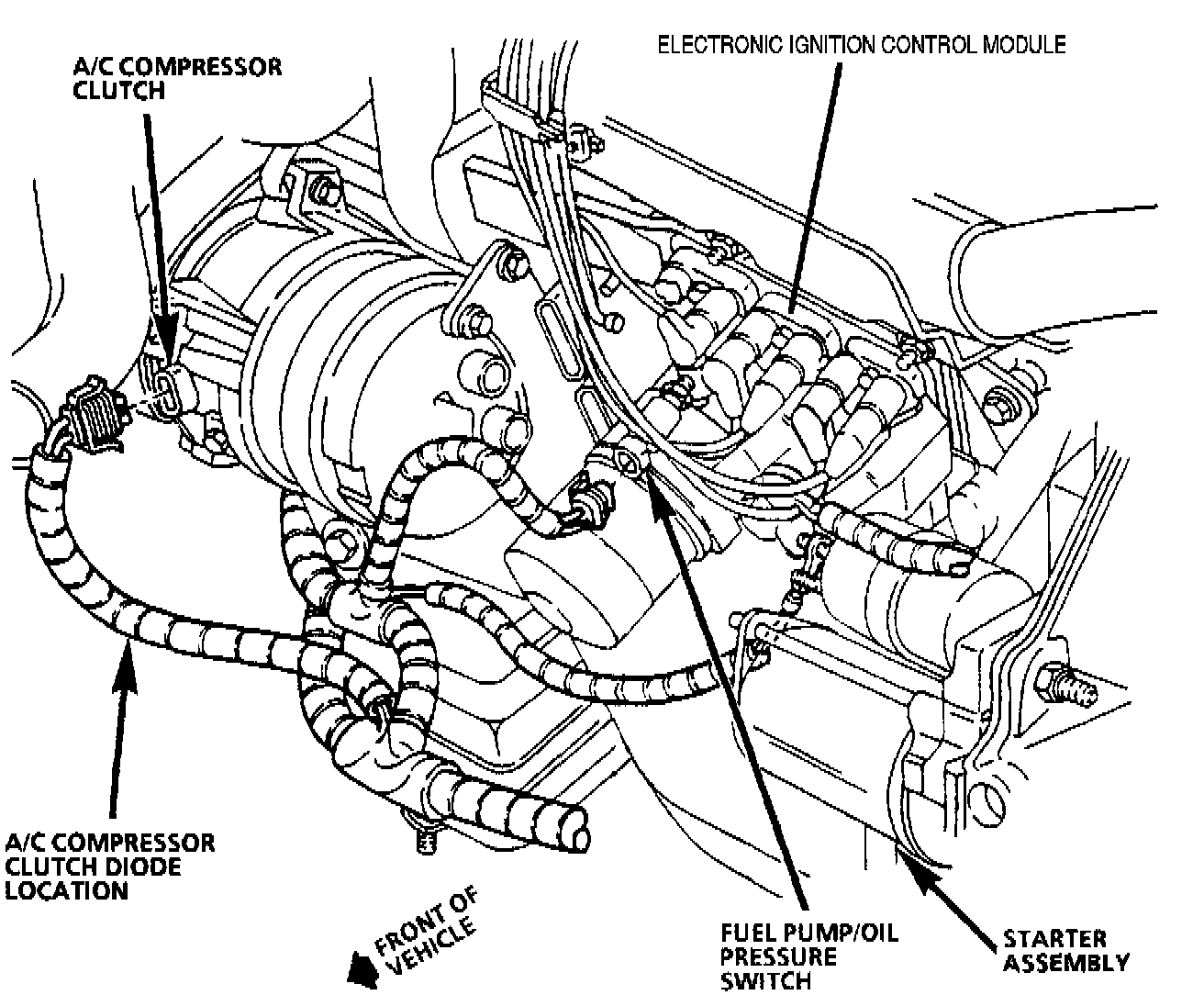 A/C COMPRESSOR CLUTCH

ELECTRONIC IGNITION CONTROL MODULE

A/C COMPRESSOR CLUTCH DIODE LOCATION

FRONT OF VEHICLE

FUEL PUMP/OIL PRESSURE SWITCH

STARTER ASSEMBLY