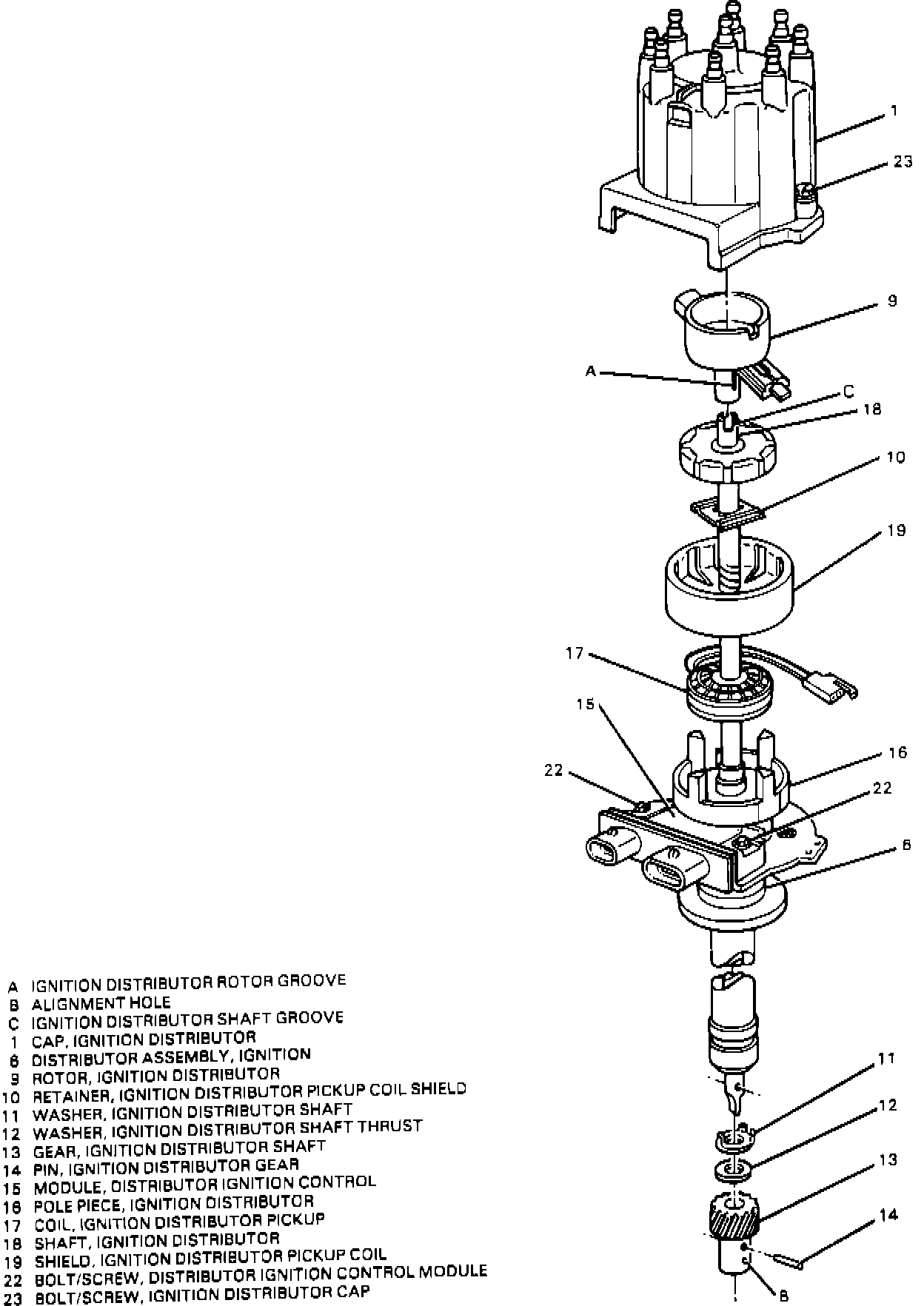 1
23
9
A
C
18
10
19
17
15
16
22
22
6
11
12
13
14
B

A IGNITION DISTRIBUTOR ROTOR GROOVE
B ALIGNMENT HOLE
C IGNITION DISTRIBUTOR SHAFT GROOVE
1 CAP, IGNITION DISTRIBUTOR
6 DISTRIBUTOR ASSEMBLY, IGNITION
9 ROTOR, IGNITION DISTRIBUTOR
10 RETAINER, IGNITION DISTRIBUTOR PICKUP COIL SHIELD
11 WASHER, IGNITION DISTRIBUTOR SHAFT
12 WASHER, IGNITION DISTRIBUTOR SHAFT THRUST
13 GEAR, IGNITION DISTRIBUTOR SHAFT
14 PIN, IGNITION DISTRIBUTOR GEAR
15 MODULE, DISTRIBUTOR IGNITION CONTROL
16 POLE PIECE, IGNITION DISTRIBUTOR
17 COIL, IGNITION DISTRIBUTOR PICKUP
18 SHAFT, IGNITION DISTRIBUTOR
19 SHIELD, IGNITION DISTRIBUTOR PICKUP COIL
22 BOLT/SCREW, DISTRIBUTOR IGNITION CONTROL MODULE
23 BOLT/SCREW, IGNITION DISTRIBUTOR CAP