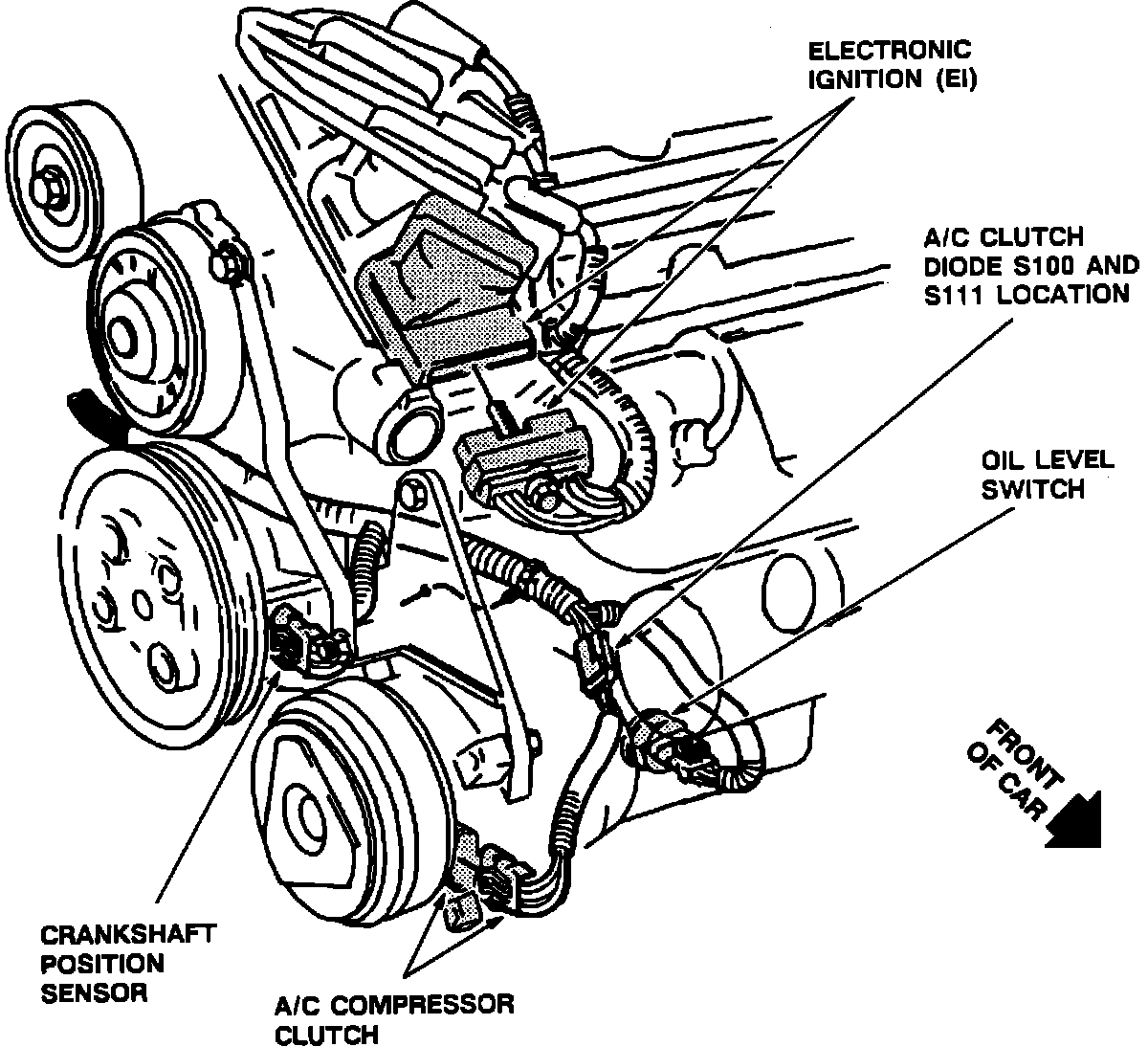 ELECTRONIC IGNITION (EI)

A/C CLUTCH DIODE S100 AND S111 LOCATION

OIL LEVEL SWITCH

FRONT OF CAR

CRANKSHAFT POSITION SENSOR

A/C COMPRESSOR CLUTCH