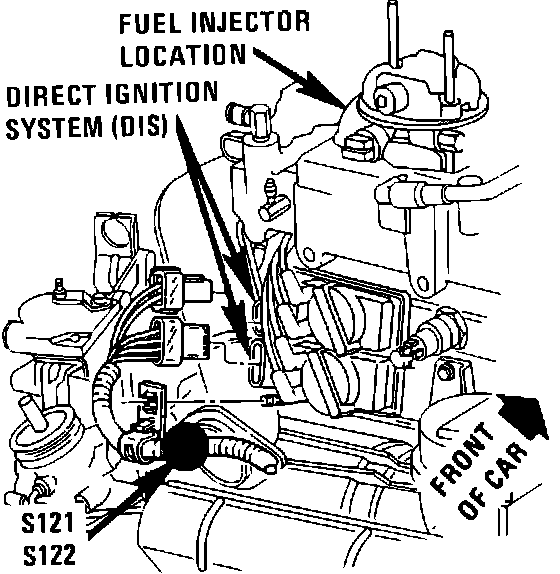 FUEL INJECTOR LOCATION

DIRECT IGNITION SYSTEM (DIS)

FRONT OF CAR

S121
S122