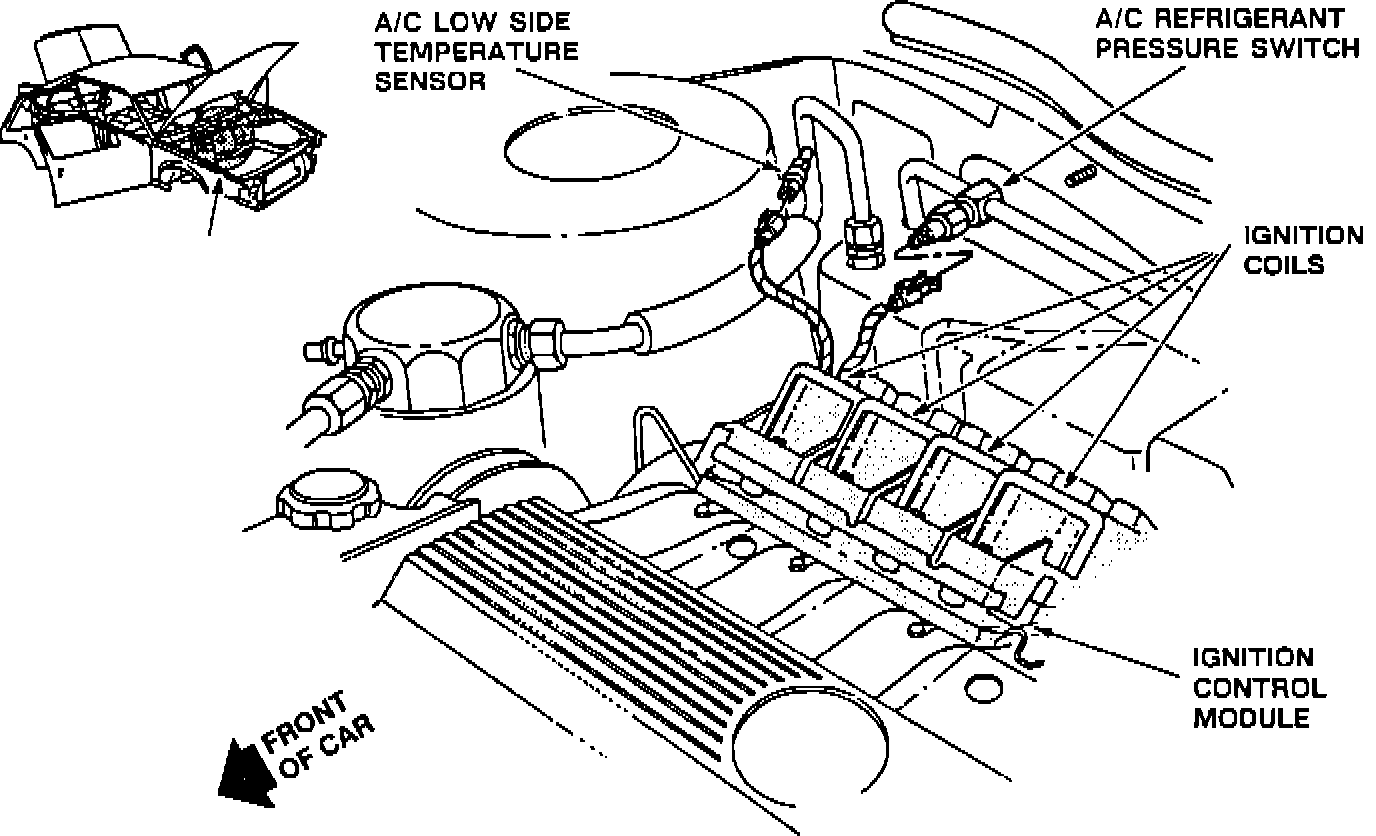 A/C LOW SIDE TEMPERATURE SENSOR

A/C REFRIGERANT PRESSURE SWITCH

IGNITION COILS

IGNITION CONTROL MODULE

FRONT OF CAR