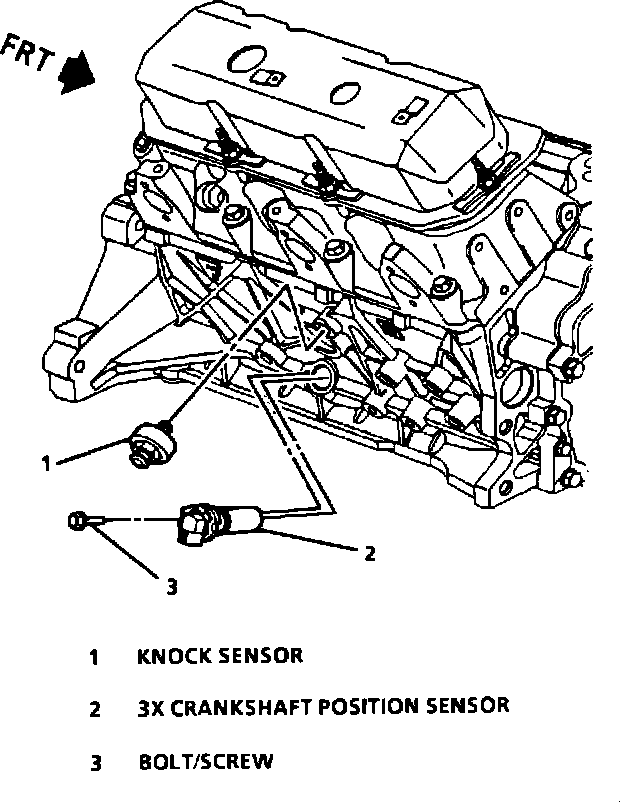 FRT

1

2

3

1 KNOCK SENSOR

2 3X CRANKSHAFT POSITION SENSOR

3 BOLT/SCREW