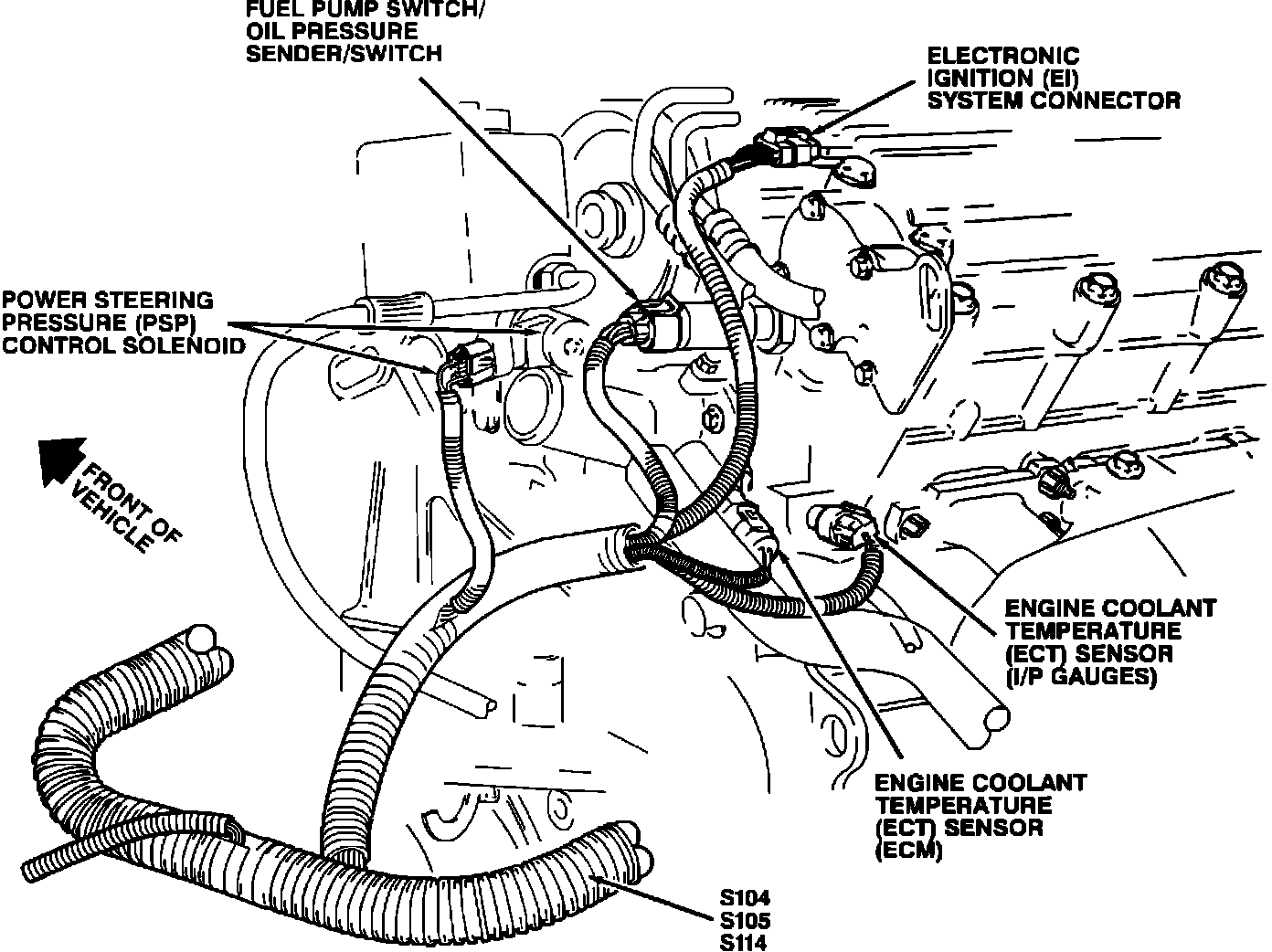 FUEL PUMP SWITCH/
OIL PRESSURE
SENDER/SWITCH

ELECTRONIC
IGNITION (EI)
SYSTEM CONNECTOR

POWER STEERING
PRESSURE (PSP)
CONTROL SOLENOID

FRONT OF
VEHICLE

ENGINE COOLANT
TEMPERATURE
(ECT) SENSOR
(I/P GAUGES)

ENGINE COOLANT
TEMPERATURE
(ECT) SENSOR
(ECM)

S104
S105
S114