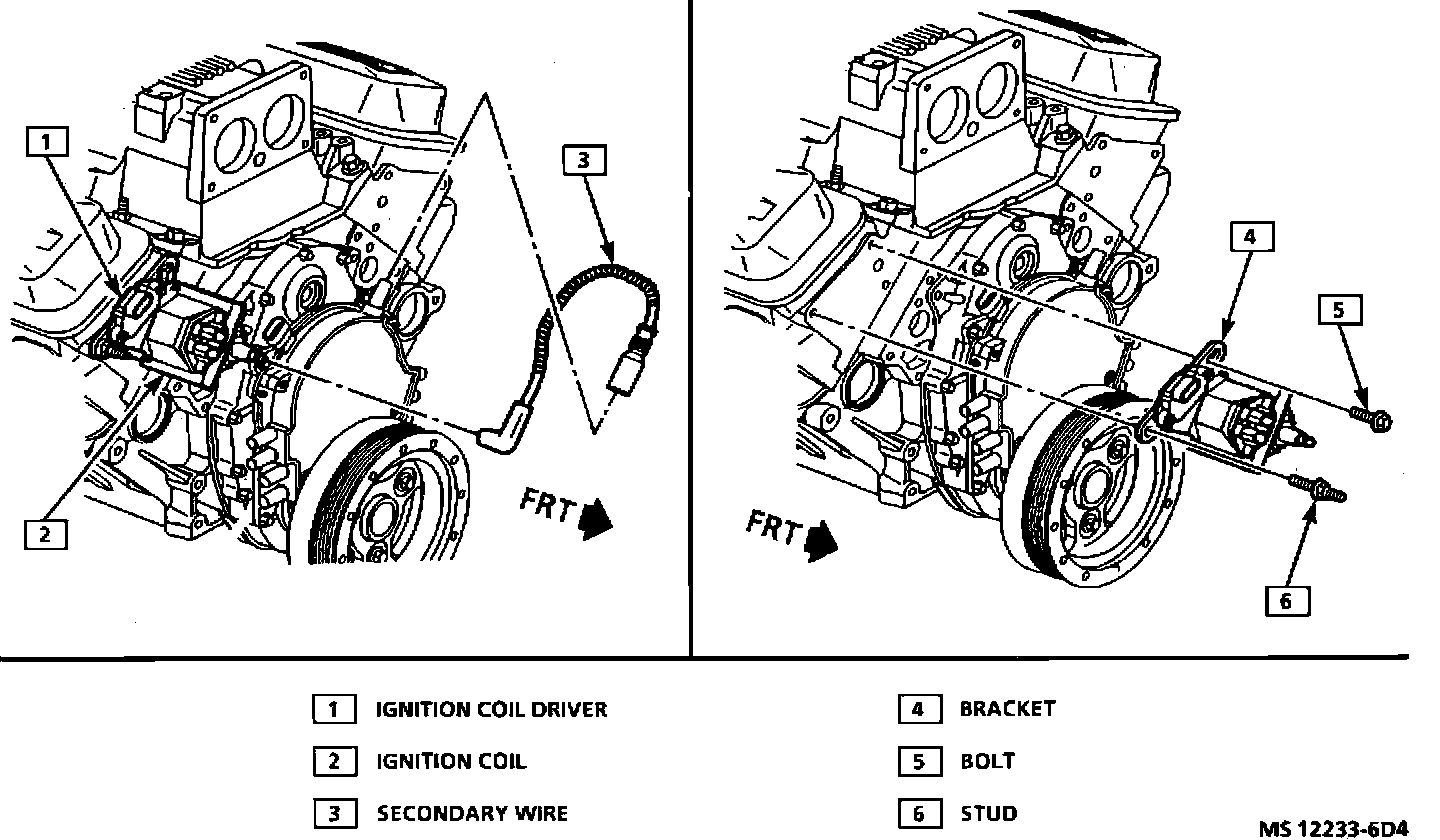 1

3

2

FRT

4

5

6

FRT

1 IGNITION COIL DRIVER

2 IGNITION COIL

3 SECONDARY WIRE

4 BRACKET

5 BOLT

6 STUD

MS 12233-6D4