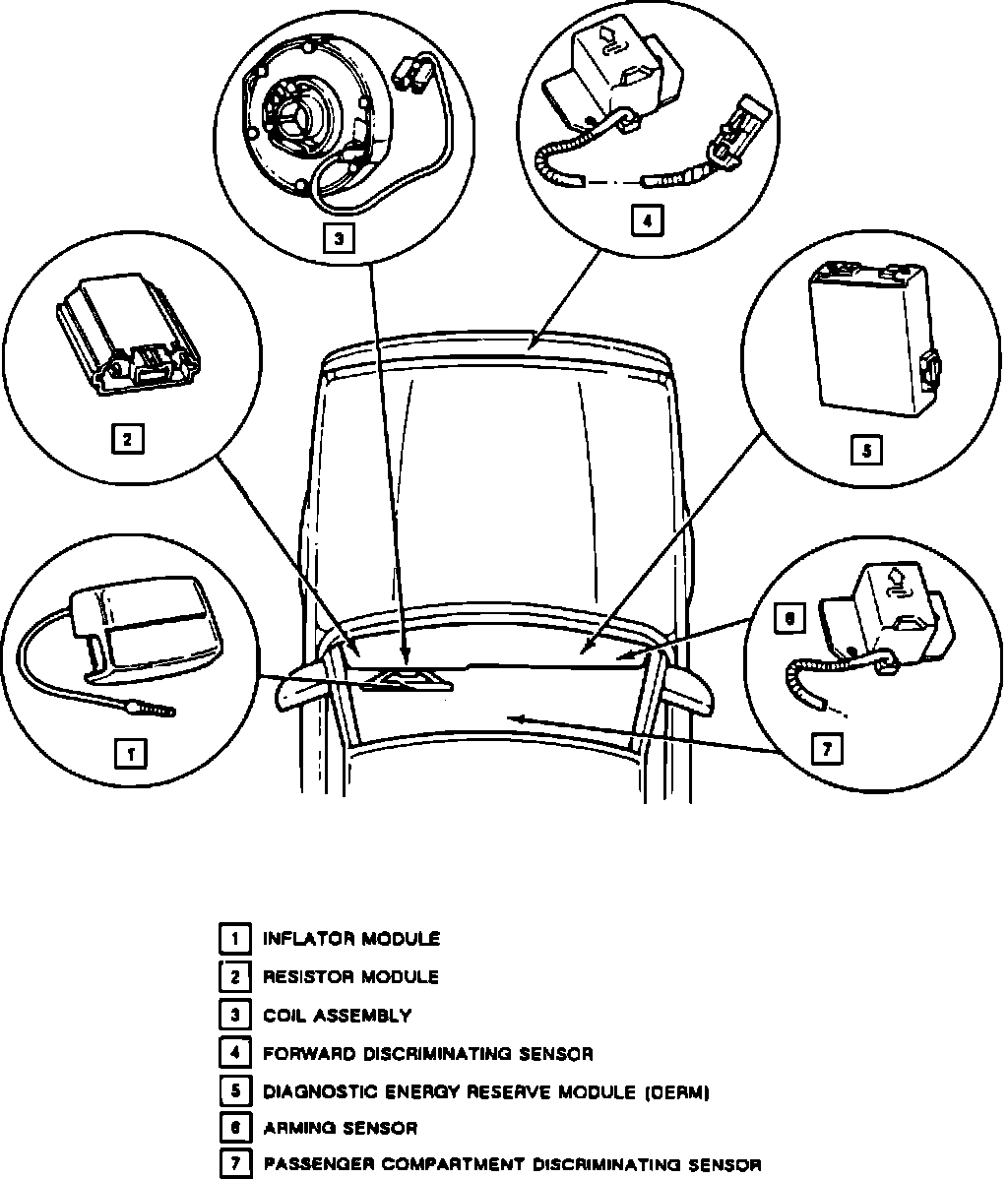 3

4

2

5

6

1

7

1 INFLATOR MODULE
2 RESISTOR MODULE
3 COIL ASSEMBLY
4 FORWARD DISCRIMINATING SENSOR
5 DIAGNOSTIC ENERGY RESERVE MODULE (DERM)
6 ARMING SENSOR
7 PASSENGER COMPARTMENT DISCRIMINATING SENSOR