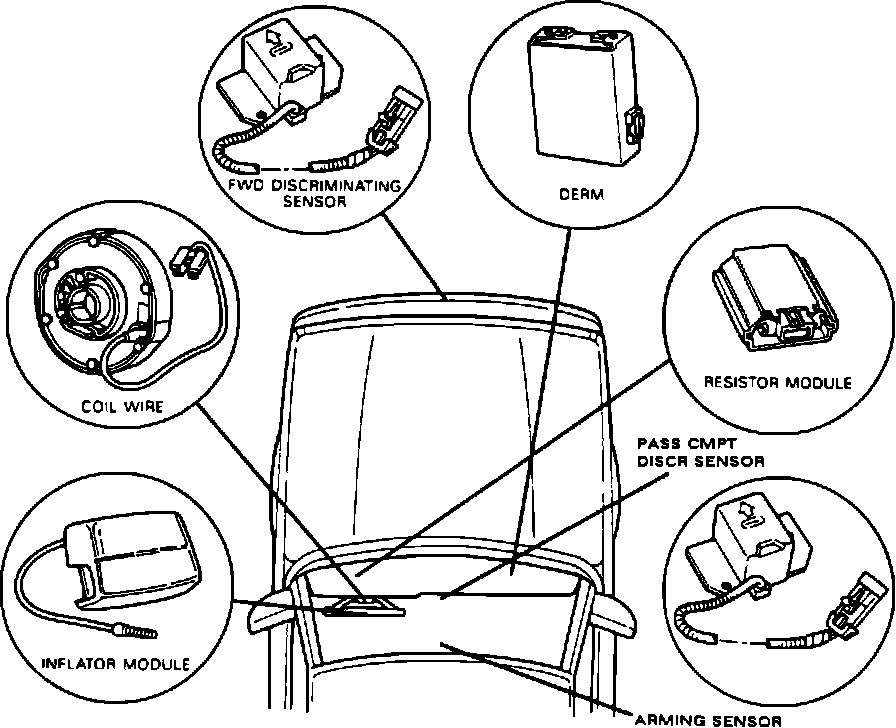 FWD DISCRIMINATING SENSOR

DERM

COIL WIRE

RESISTOR MODULE

PASS CMPT DISCR SENSOR

INFLATOR MODULE

ARMING SENSOR