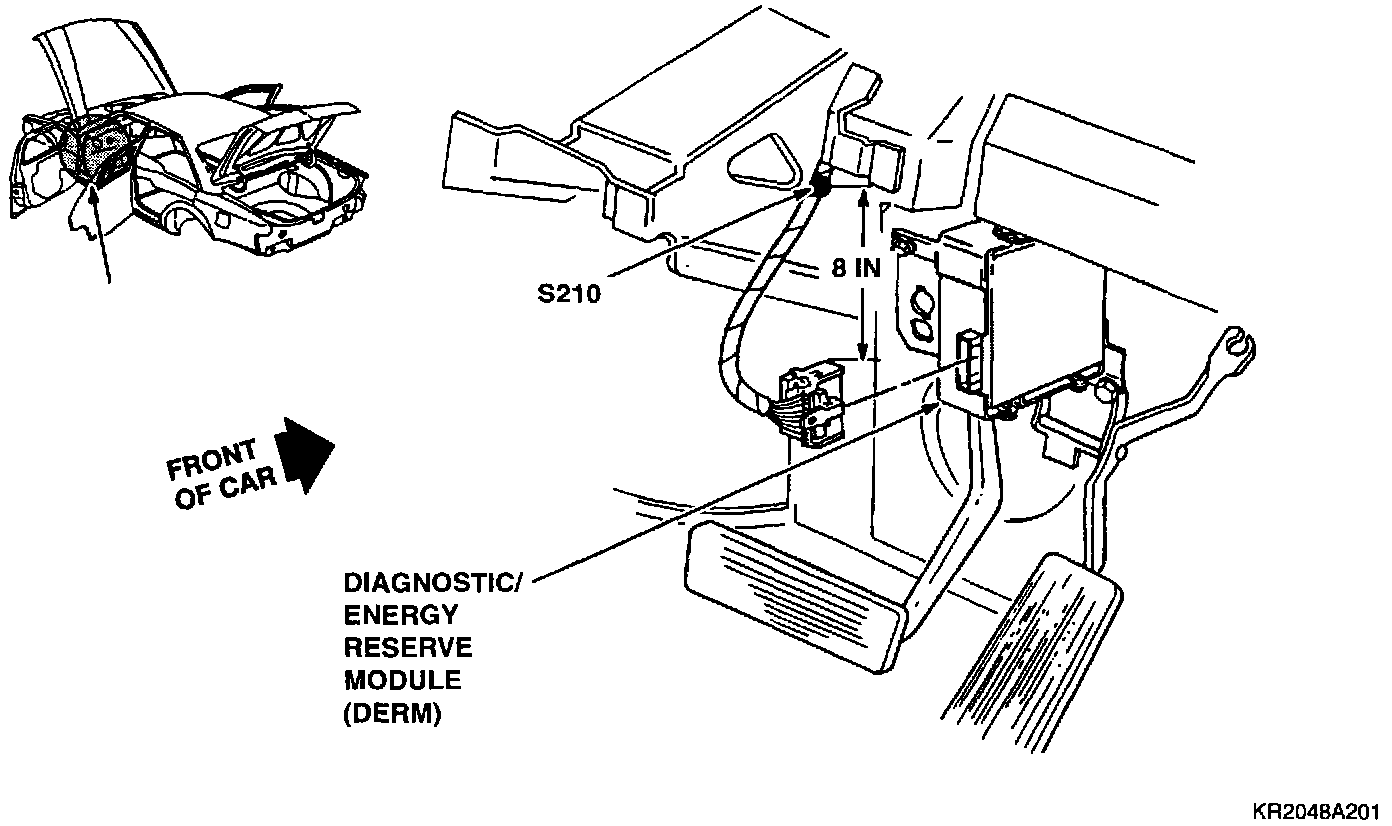 S210

8 IN

FRONT OF CAR

DIAGNOSTIC/ ENERGY RESERVE MODULE (DERM)

KR2048A201