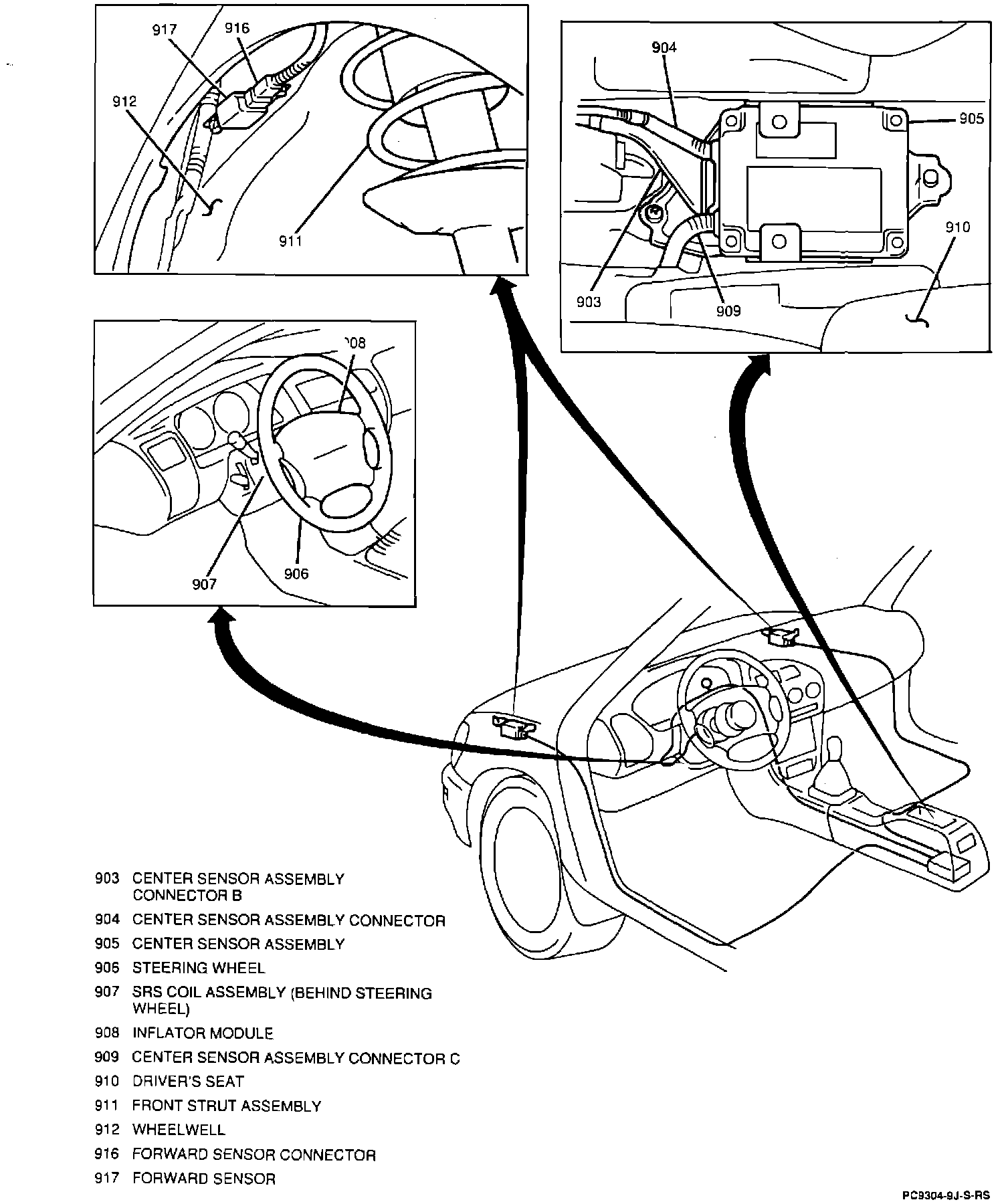 917
916
912
911

904
905
910
903
909

908
907
906

903 CENTER SENSOR ASSEMBLY CONNECTOR B
904 CENTER SENSOR ASSEMBLY CONNECTOR
905 CENTER SENSOR ASSEMBLY
906 STEERING WHEEL
907 SRS COIL ASSEMBLY (BEHIND STEERING WHEEL)
908 INFLATOR MODULE
909 CENTER SENSOR ASSEMBLY CONNECTOR C
910 DRIVER'S SEAT
911 FRONT STRUT ASSEMBLY
912 WHEELWELL
916 FORWARD SENSOR CONNECTOR
917 FORWARD SENSOR

PC9304-9J-S-RS