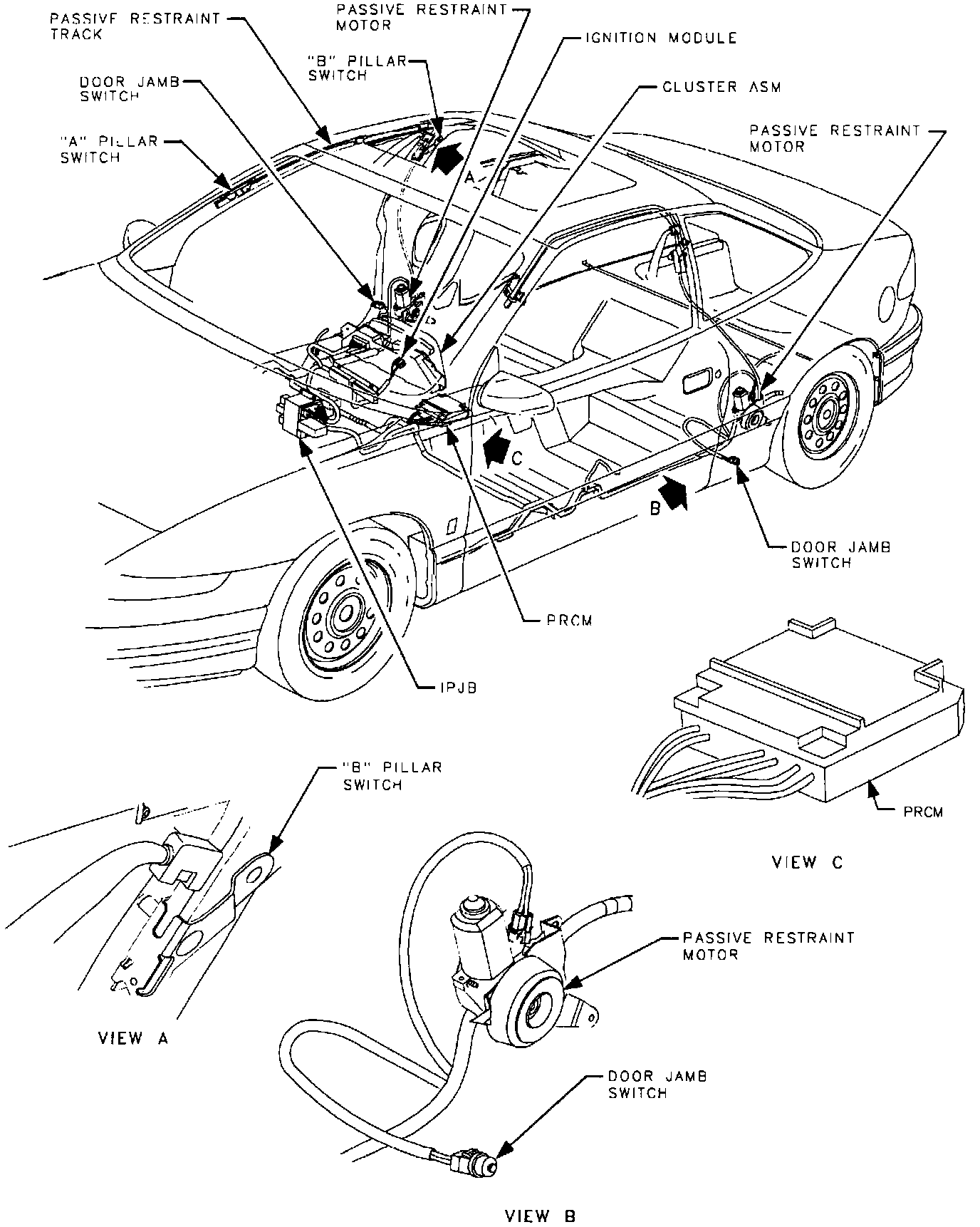 PASSIVE RESTRAINT TRACK

PASSIVE RESTRAINT MOTOR

IGNITION MODULE

"B" PILLAR SWITCH

DOOR JAMB SWITCH

CLUSTER ASM

"A" PILLAR SWITCH

PASSIVE RESTRAINT MOTOR

A

C

B

DOOR JAMB SWITCH

PRCM

IPJB

"B" PILLAR SWITCH

PRCM

VIEW C

PASSIVE RESTRAINT MOTOR

VIEW A

DOOR JAMB SWITCH

VIEW B