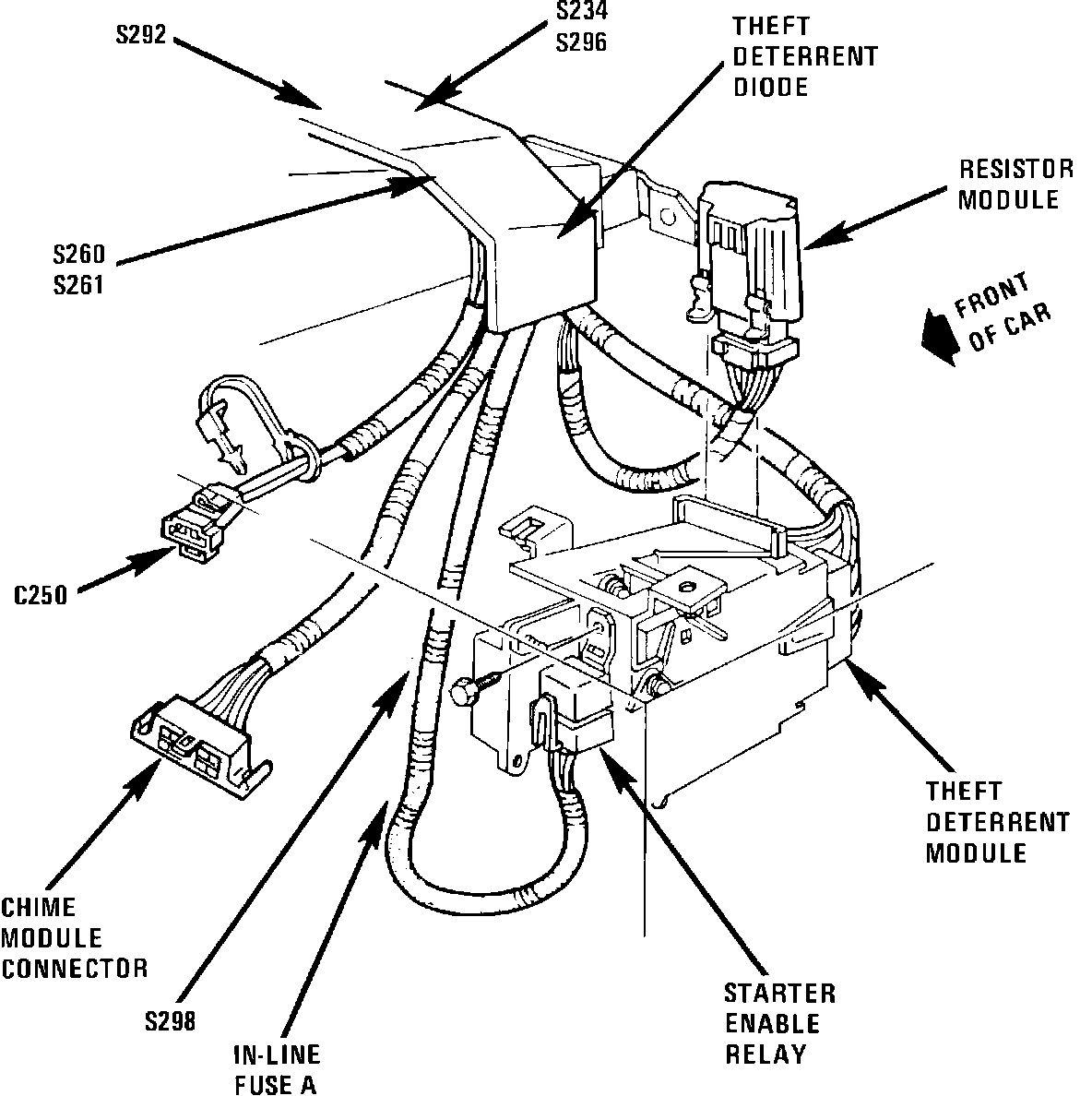 S292

S234
S296

THEFT
DETERRENT
DIODE

RESISTOR
MODULE

S260
S261

FRONT
OF CAR

C250

THEFT
DETERRENT
MODULE

CHIME
MODULE
CONNECTOR

S298

IN-LINE
FUSE A

STARTER
ENABLE
RELAY