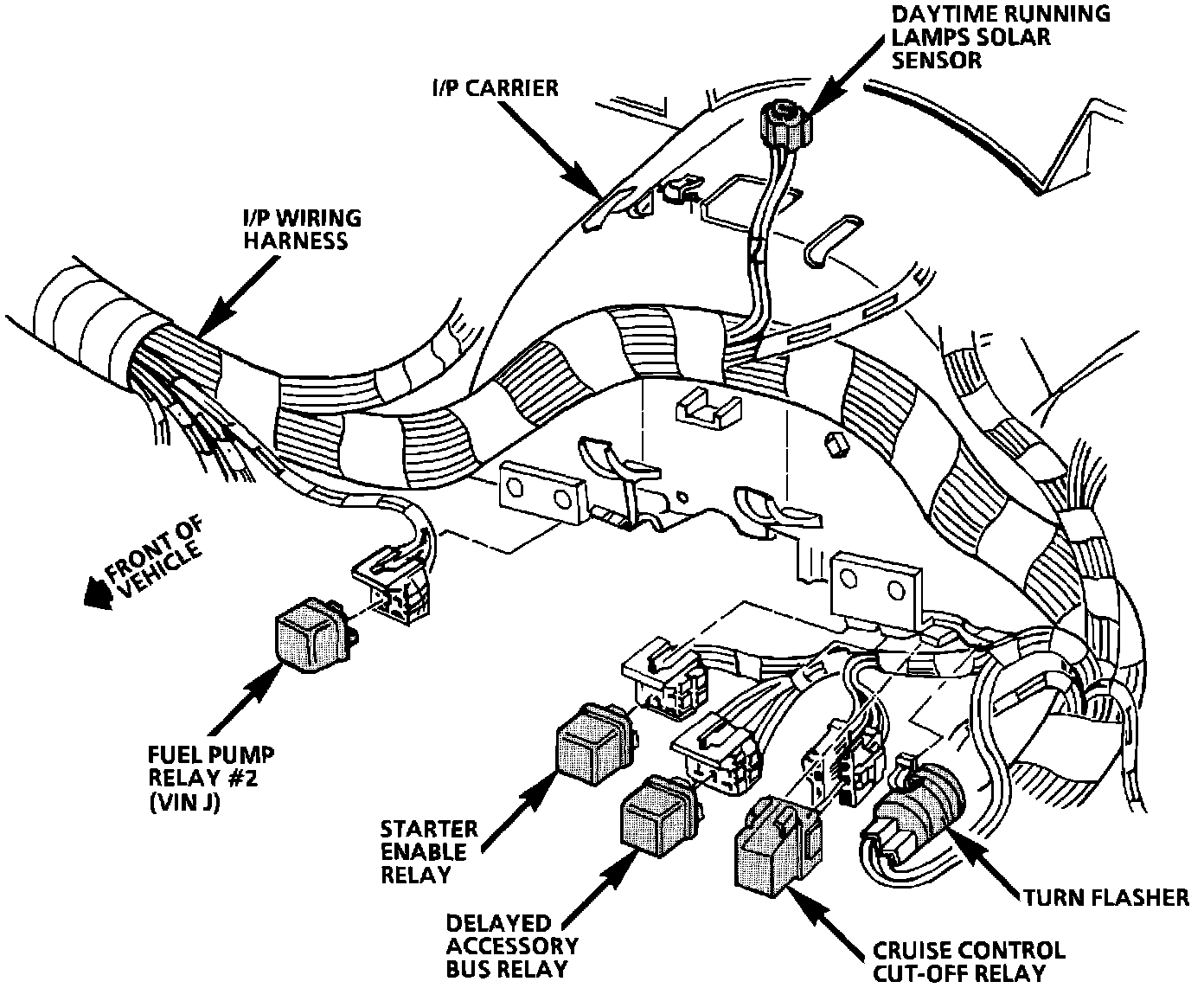 DAYTIME RUNNING LAMPS SOLAR SENSOR

I/P CARRIER

I/P WIRING HARNESS

FRONT OF VEHICLE

FUEL PUMP RELAY #2 (VIN J)

STARTER ENABLE RELAY

DELAYED ACCESSORY BUS RELAY

CRUISE CONTROL CUT-OFF RELAY

TURN FLASHER