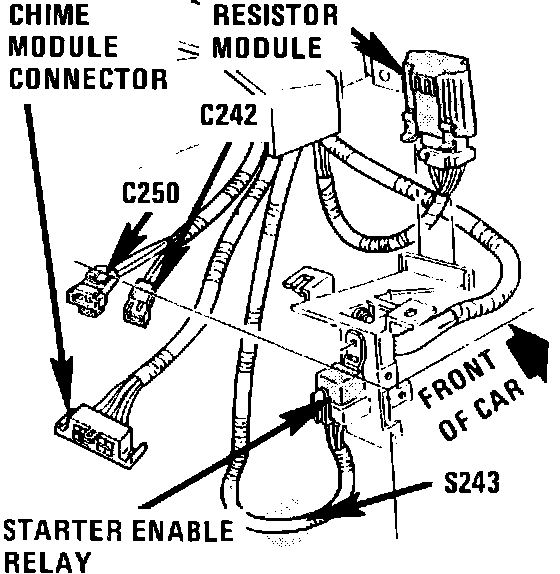 CHIME MODULE CONNECTOR

RESISTOR MODULE

C242

C250

FRONT OF CAR

S243

STARTER ENABLE RELAY