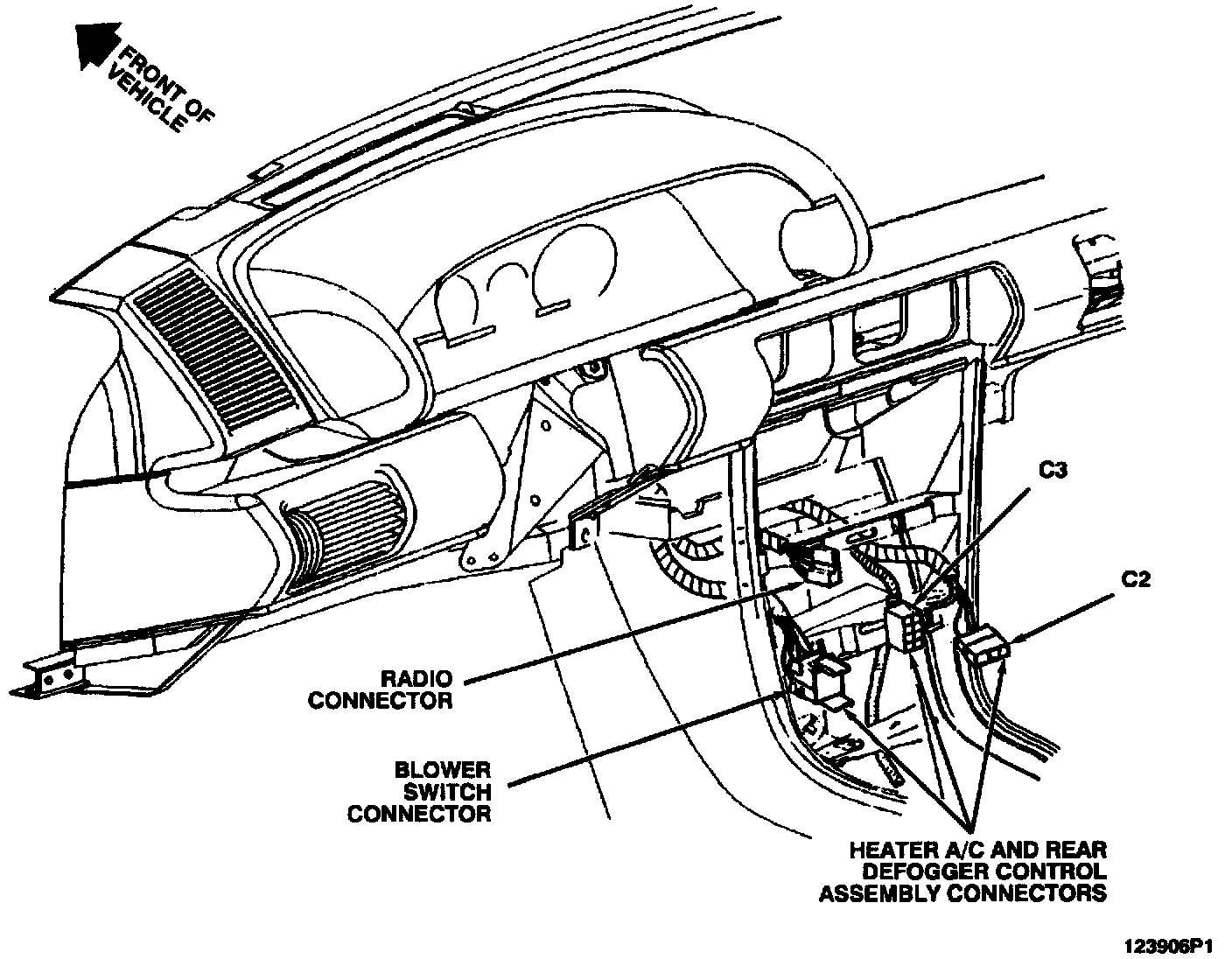 FRONT OF VEHICLE

C3

C2

RADIO CONNECTOR

BLOWER SWITCH CONNECTOR

HEATER A/C AND REAR DEFOGGER CONTROL ASSEMBLY CONNECTORS

123906P1