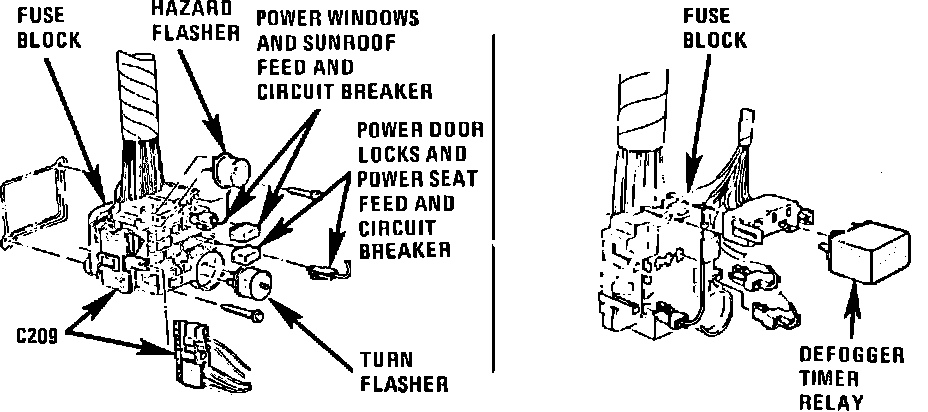 FUSE BLOCK

HAZARD FLASHER

POWER WINDOWS AND SUNROOF FEED AND CIRCUIT BREAKER

POWER DOOR LOCKS AND POWER SEAT FEED AND CIRCUIT BREAKER

C209

TURN FLASHER

FUSE BLOCK

DEFOGGER TIMER RELAY