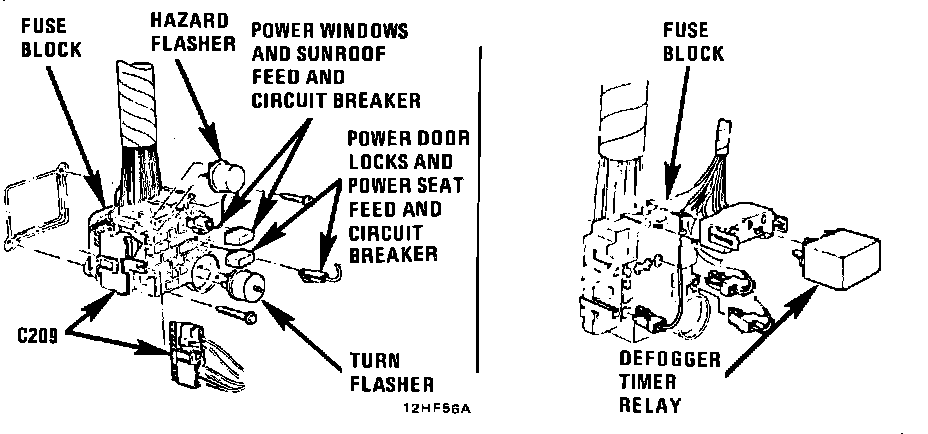 FUSE BLOCK

HAZARD FLASHER

POWER WINDOWS AND SUNROOF FEED AND CIRCUIT BREAKER

POWER DOOR LOCKS AND POWER SEAT FEED AND CIRCUIT BREAKER

C209

TURN FLASHER

12HF56A

FUSE BLOCK

DEFOGGER TIMER RELAY