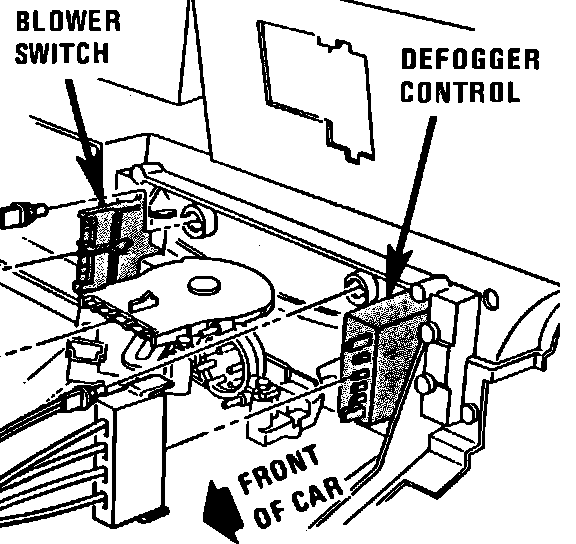 BLOWER SWITCH

DEFOGGER CONTROL

FRONT OF CAR