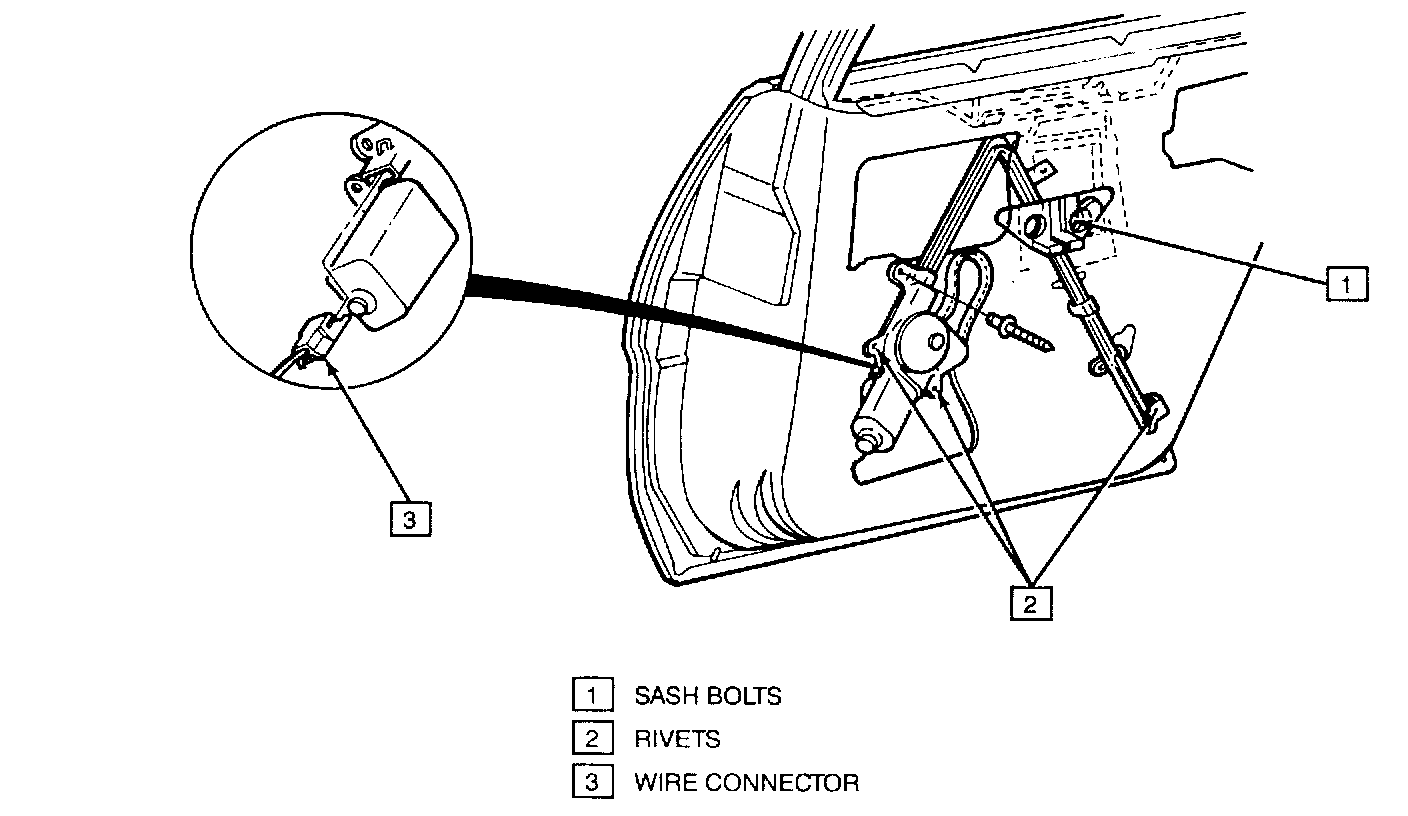 1

3

2

1 SASH BOLTS
2 RIVETS
3 WIRE CONNECTOR